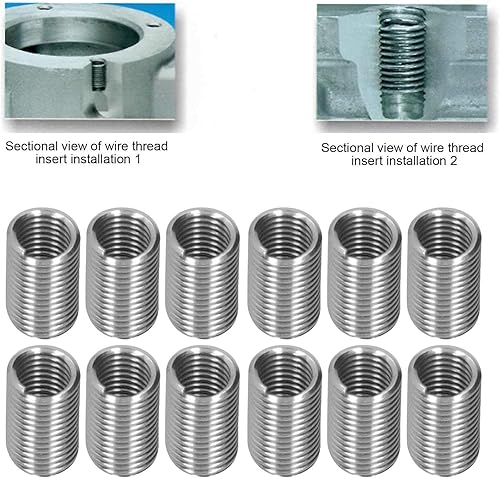 Sectional view of wire thread insert installation 1

Sectional view of wire thread insert installation 2