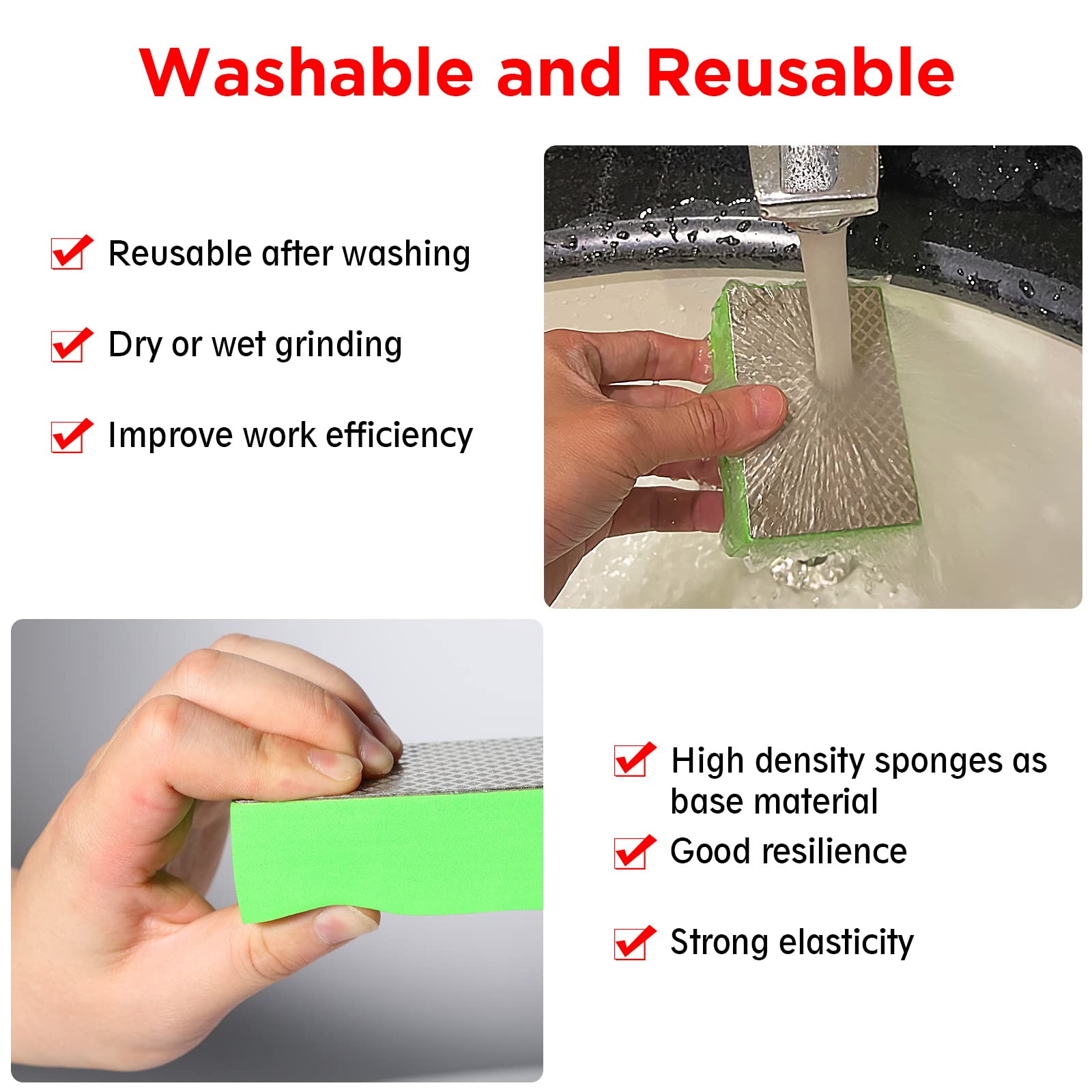 Washable and Reusable

Reusable after washing

Dry or wet grinding

Improve work efficiency

High density sponges as base material

Good resilience

Strong elasticity