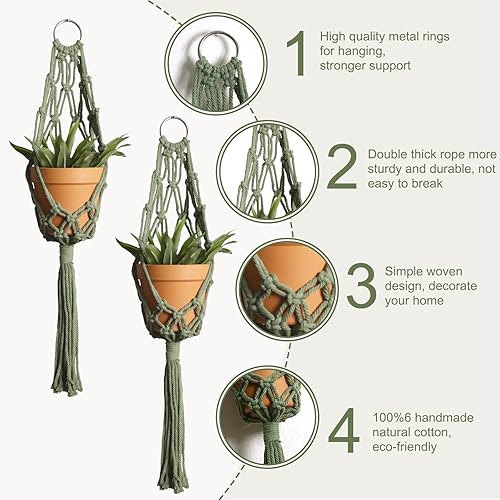 1 High quality metal rings for hanging, stronger support

2 Double thick rope more sturdy and durable, not easy to break

3 Simple woven design, decorate your home

4 100%6 handmade natural cotton, eco-friendly