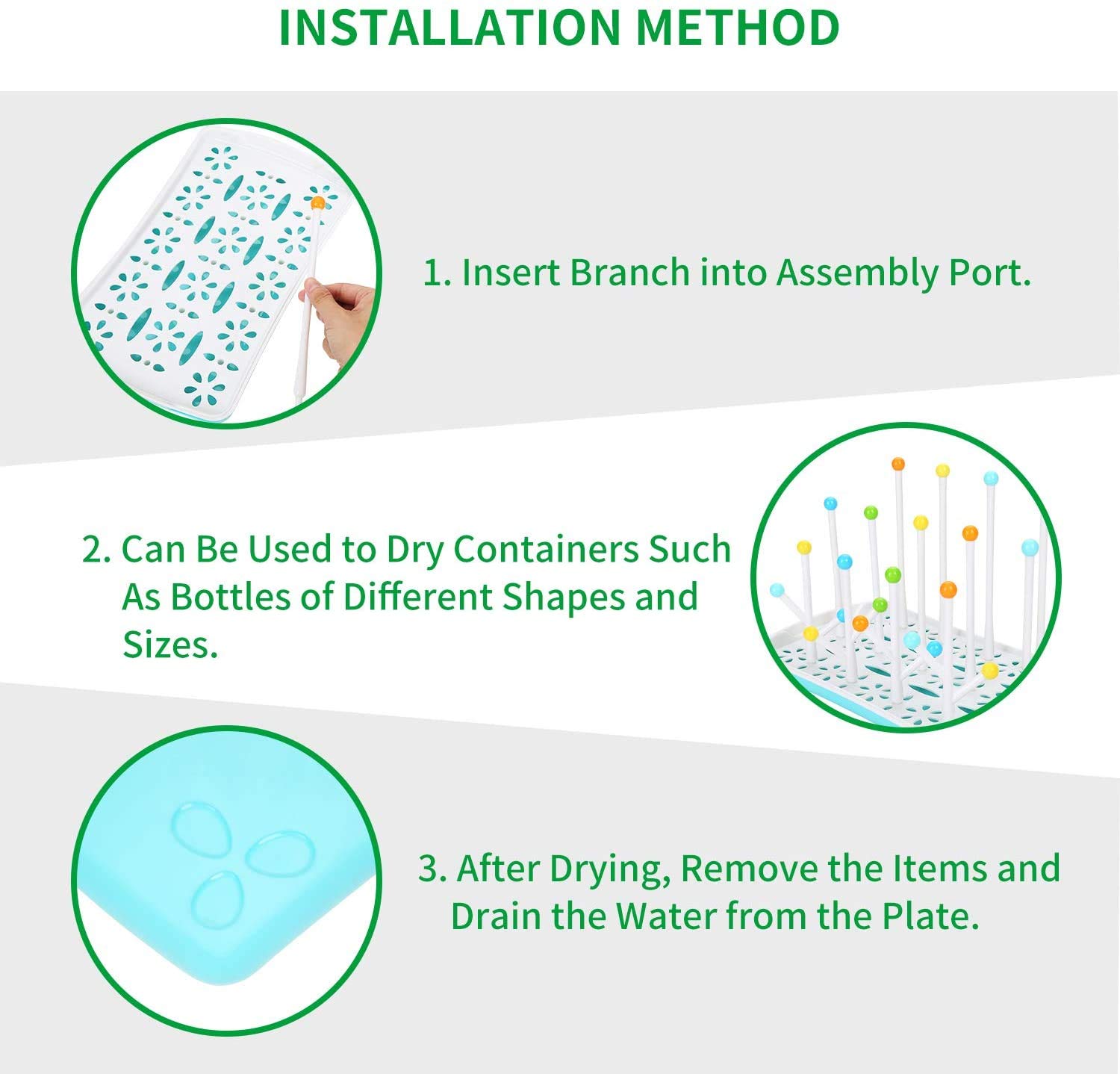 INSTALLATION METHOD

1. Insert Branch into Assembly Port.

2. Can Be Used to Dry Containers Such As Bottles of Different Shapes and Sizes.

3. After Drying, Remove the Items and Drain the Water from the Plate.