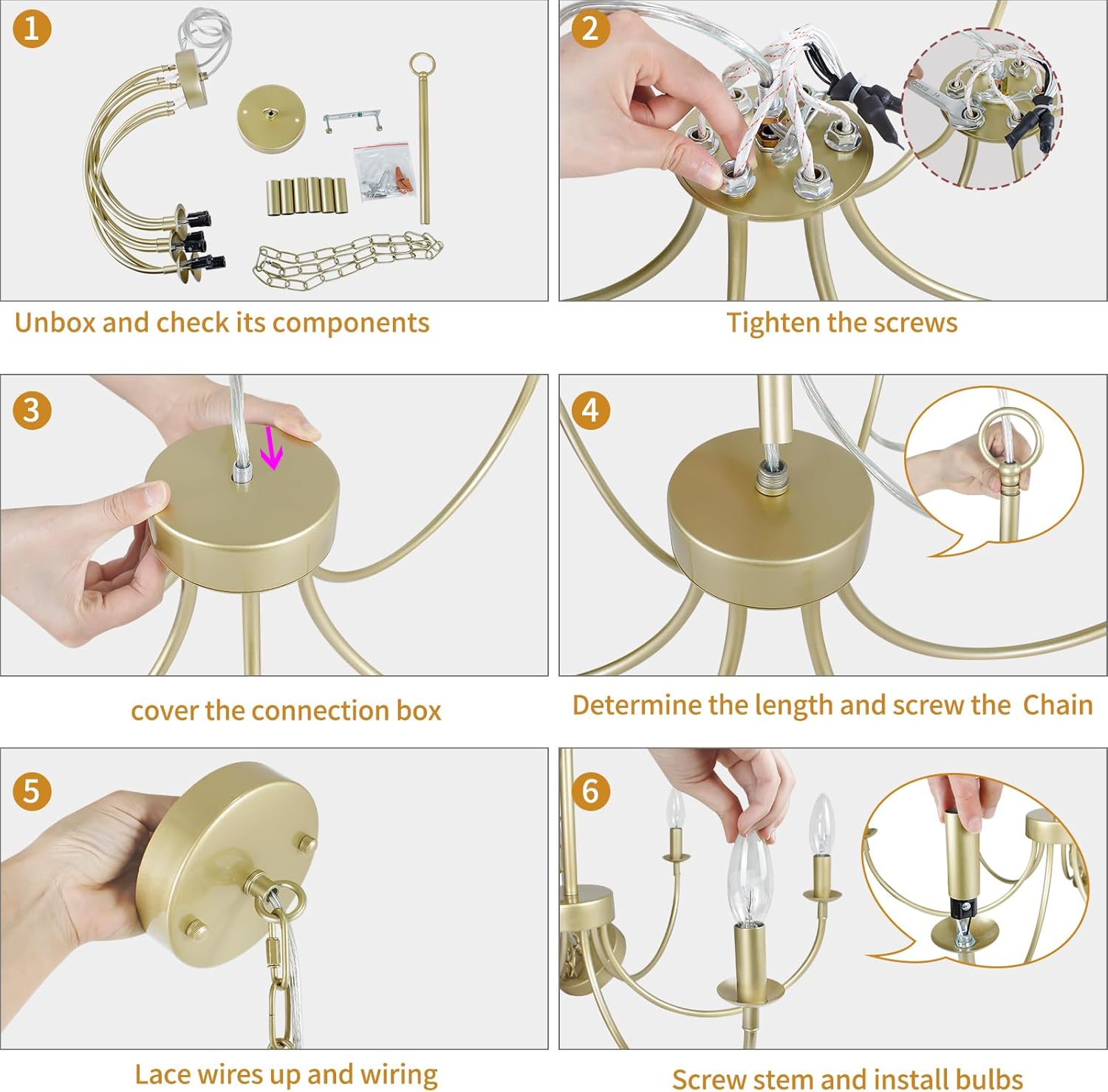 1

Unbox and check its components

2

Tighten the screws

3

cover the connection box

4

Determine the length and screw the Chain

5

Lace wires up and wiring

6

Screw stem and install bulbs