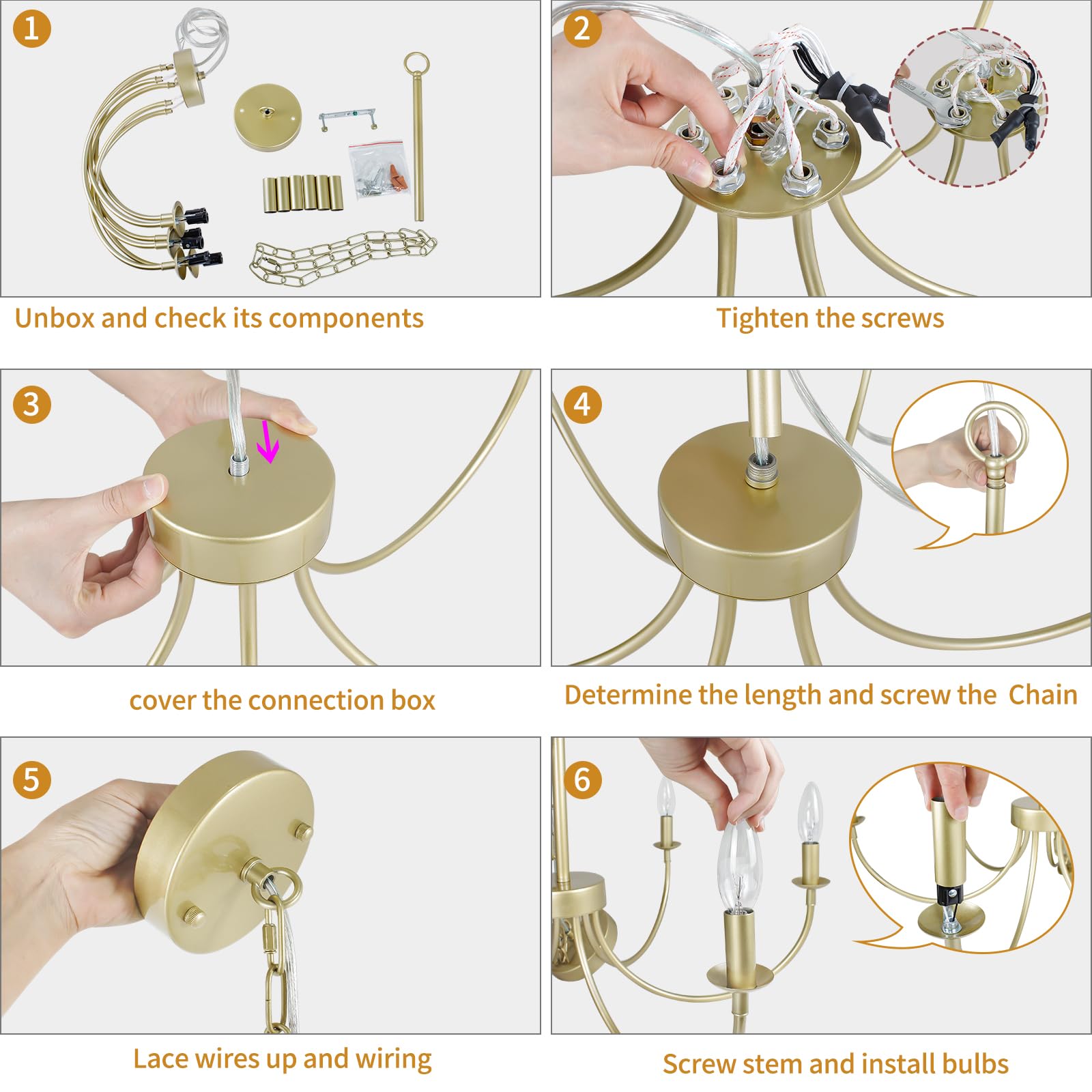 1
Unbox and check its components

2
Tighten the screws

3
cover the connection box

4
Determine the length and screw the Chain

5
Lace wires up and wiring

6
Screw stem and install bulbs