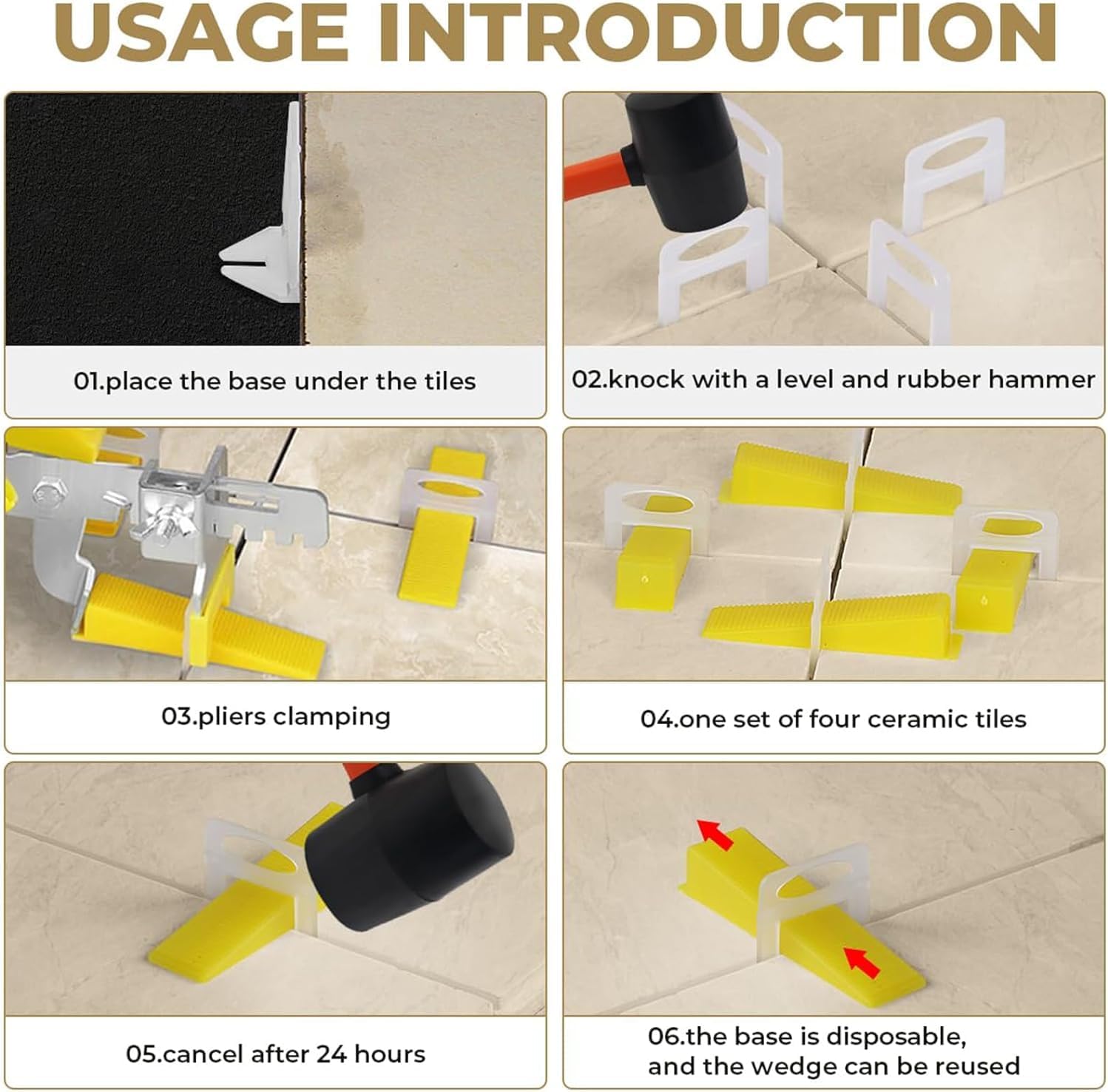 USAGE INTRODUCTION

01.place the base under the tiles

02.knock with a level and rubber hammer

03.pliers clamping

04.one set of four ceramic tiles

05.cancel after 24 hours

06.the base is disposable, and the wedge can be reused