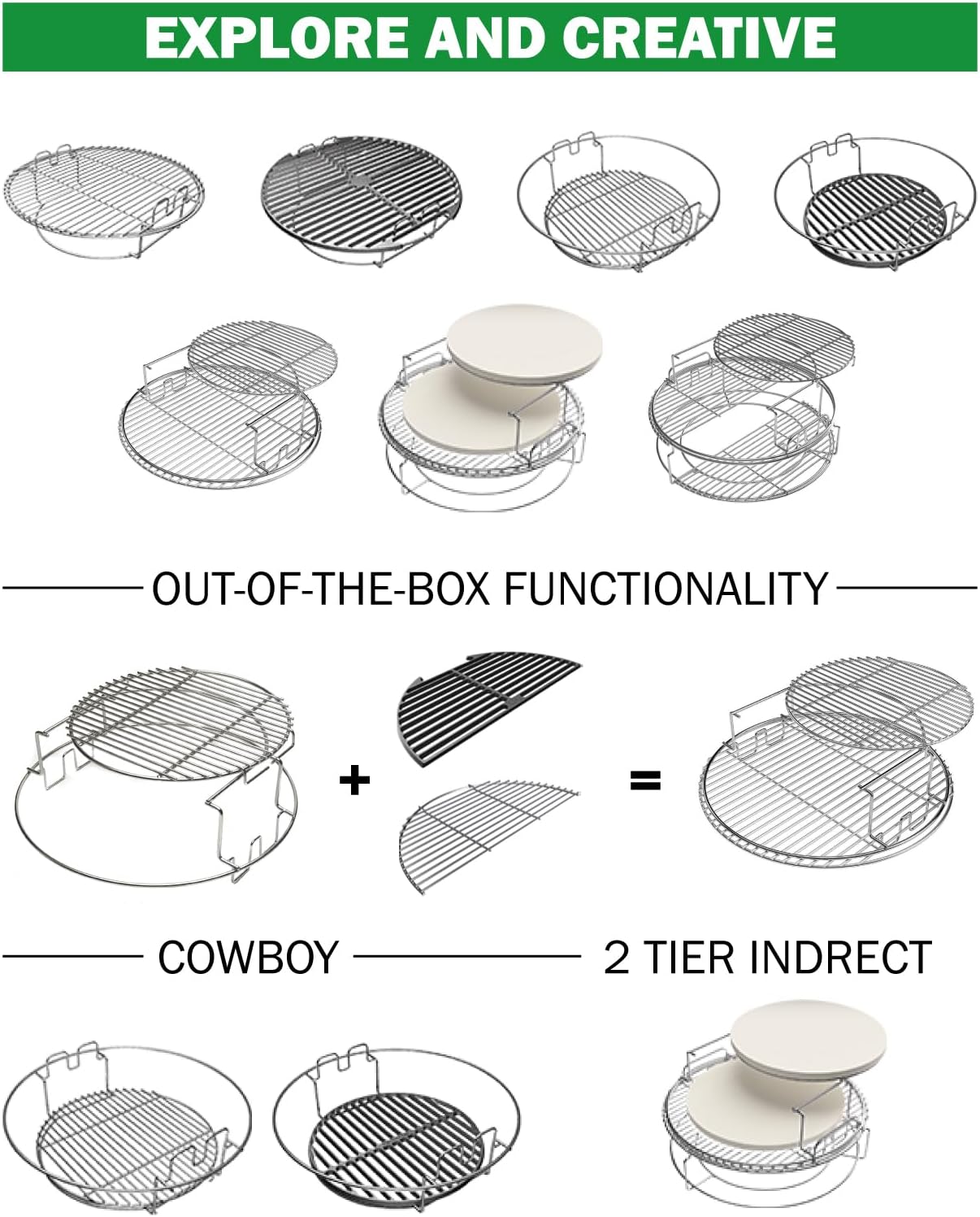 EXPLORE AND CREATIVE

OUT-OF-THE-BOX FUNCTIONALITY

+

=

COWBOY

2 TIER INDRECT