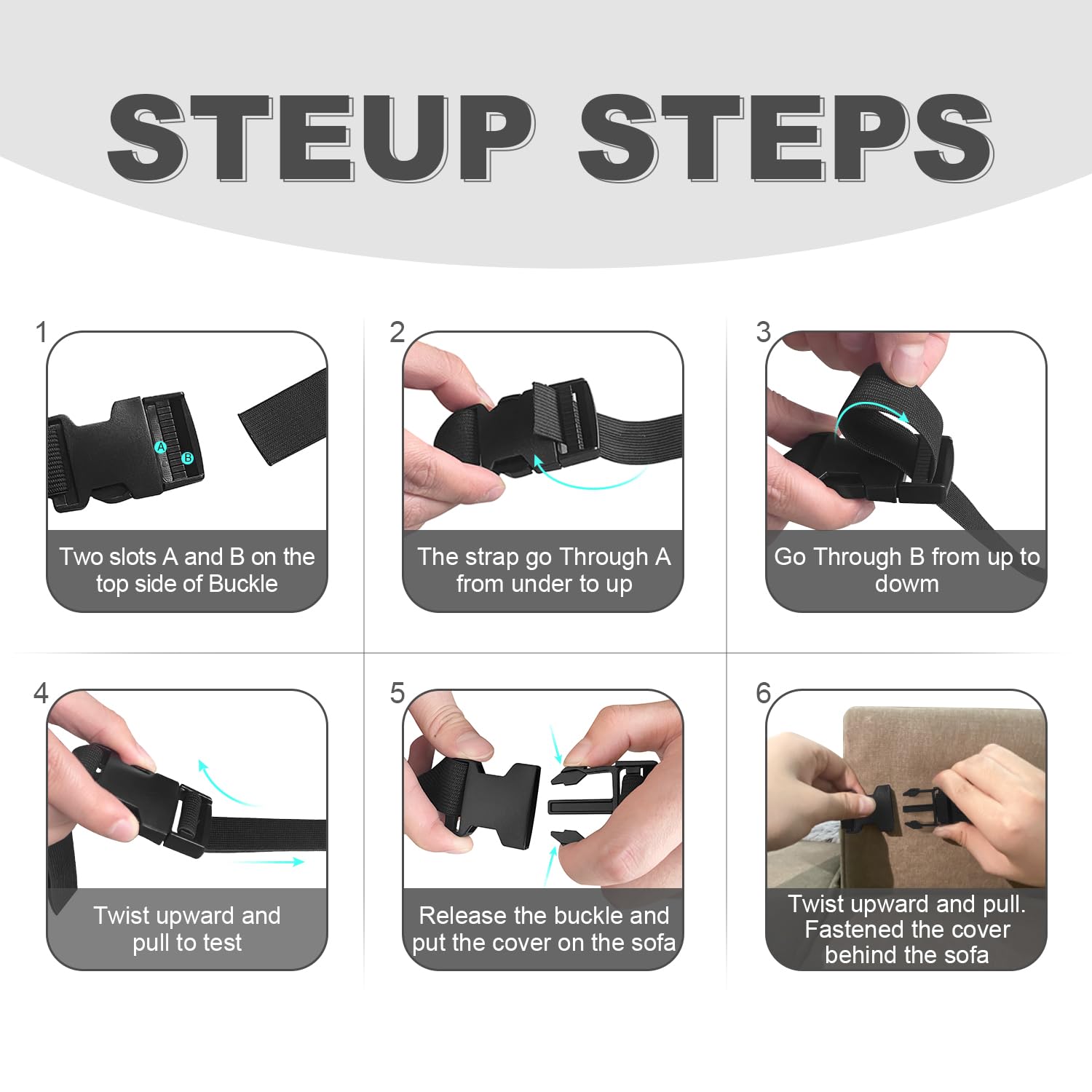 STEUP STEPS

1

A

B

Two slots A and B on the top side of Buckle

2

The strap go Through A from under to up

3

Go Through B from up to dowm

4

Twist upward and pull to test

5

Release the buckle and put the cover on the sofa

6

Twist upward and pull. Fastened the cover behind the sofa