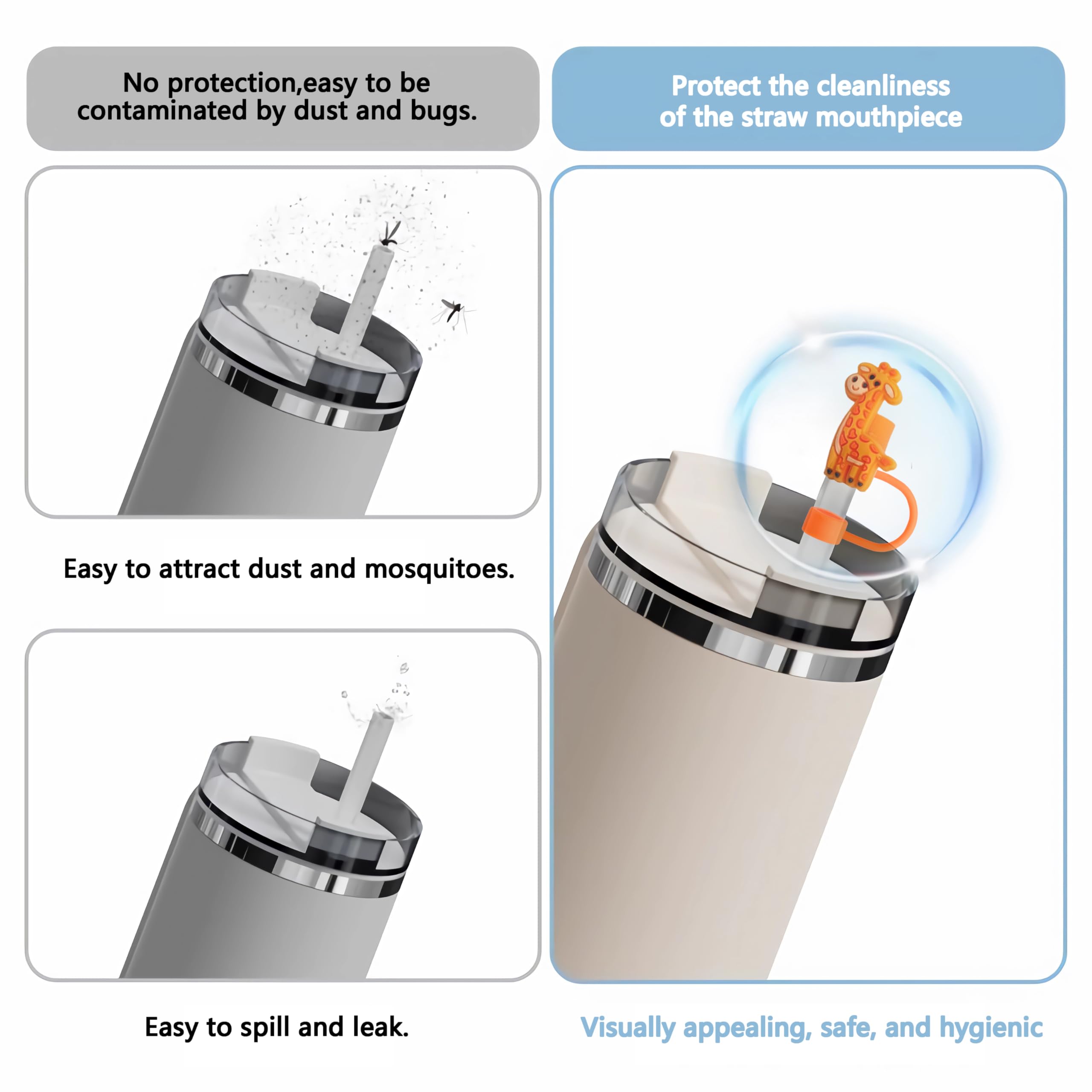 No protection,easy to be contaminated by dust and bugs.

Easy to attract dust and mosquitoes.

Easy to spill and leak.

Protect the cleanliness of the straw mouthpiece

Visually appealing, safe, and hygienic