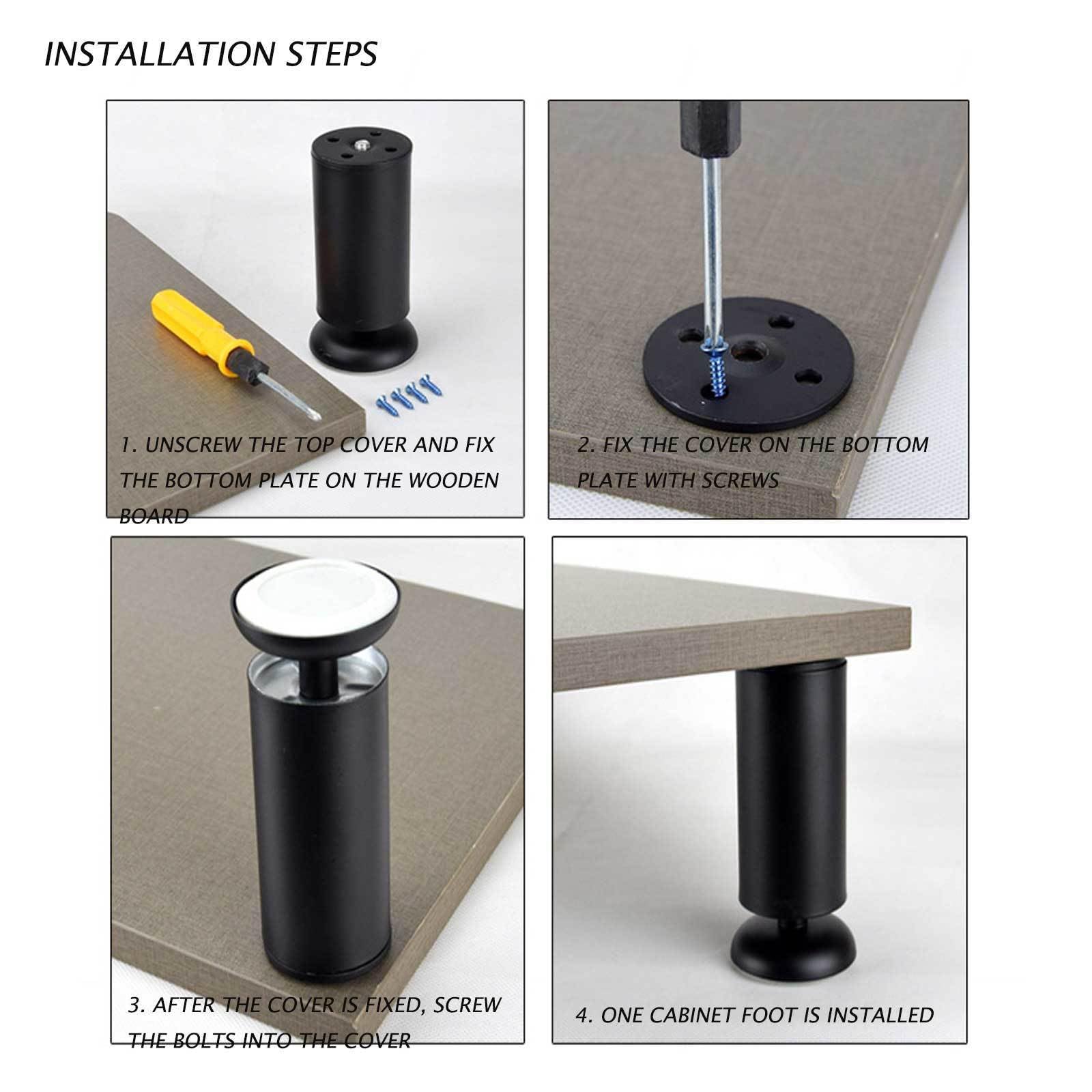 INSTALLATION STEPS

1. UNSCREW THE TOP COVER AND FIX THE BOTTOM PLATE ON THE WOODEN BOARD

2. FIX THE COVER ON THE BOTTOM PLATE WITH SCREWS

3. AFTER THE COVER IS FIXED, SCREW THE BOLTS INTO THE COVER

4. ONE CABINET FOOT IS INSTALLED