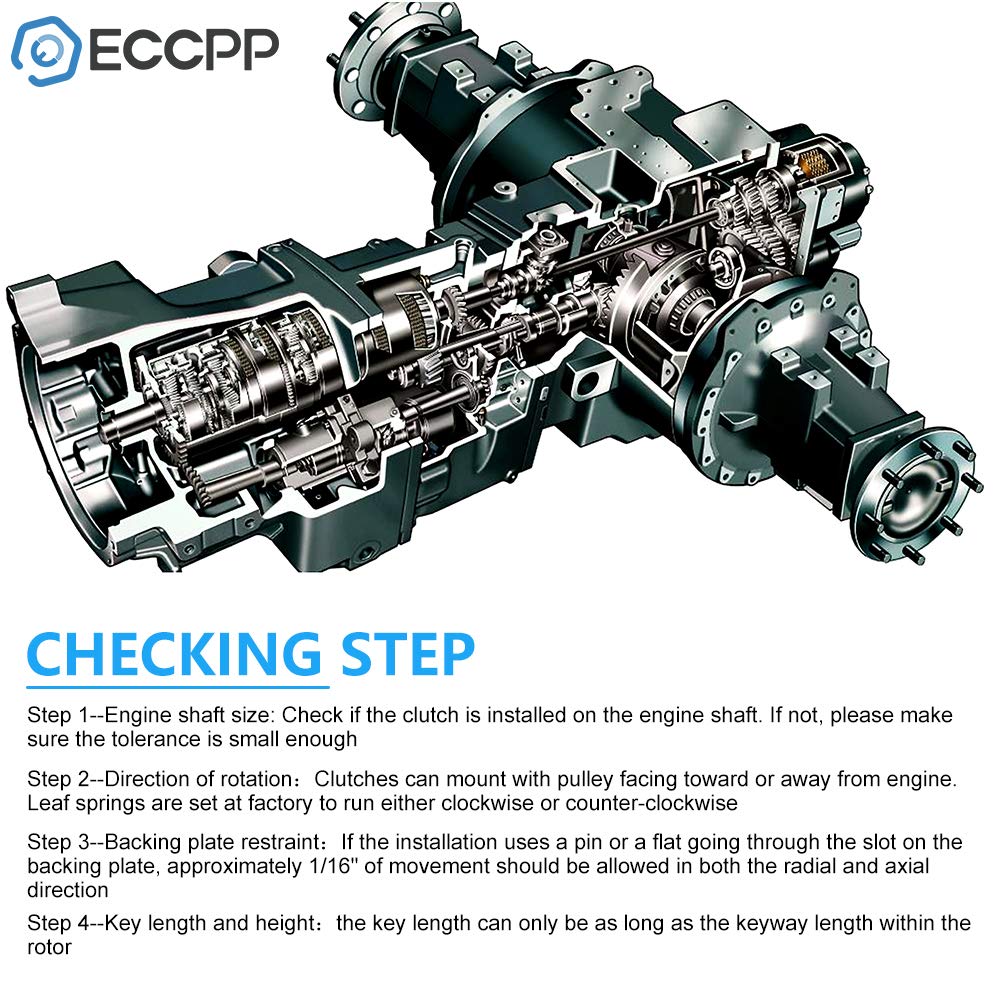 ECCPP

CHECKING STEP

Step 1--Engine shaft size: Check if the clutch is installed on the engine shaft. If not, please make sure the tolerance is small enough

Step 2--Direction of rotation：Clutches can mount with pulley facing toward or away from engine. Leaf springs are set at factory to run either clockwise or counter-clockwise

Step 3--Backing plate restraint：If the installation uses a pin or a flat going through the slot on the backing plate, approximately 1/16'' of movement should be allowed in both the radial and axial direction

Step 4--Key length and height：the key length can only be as long as the keyway length within the rotor