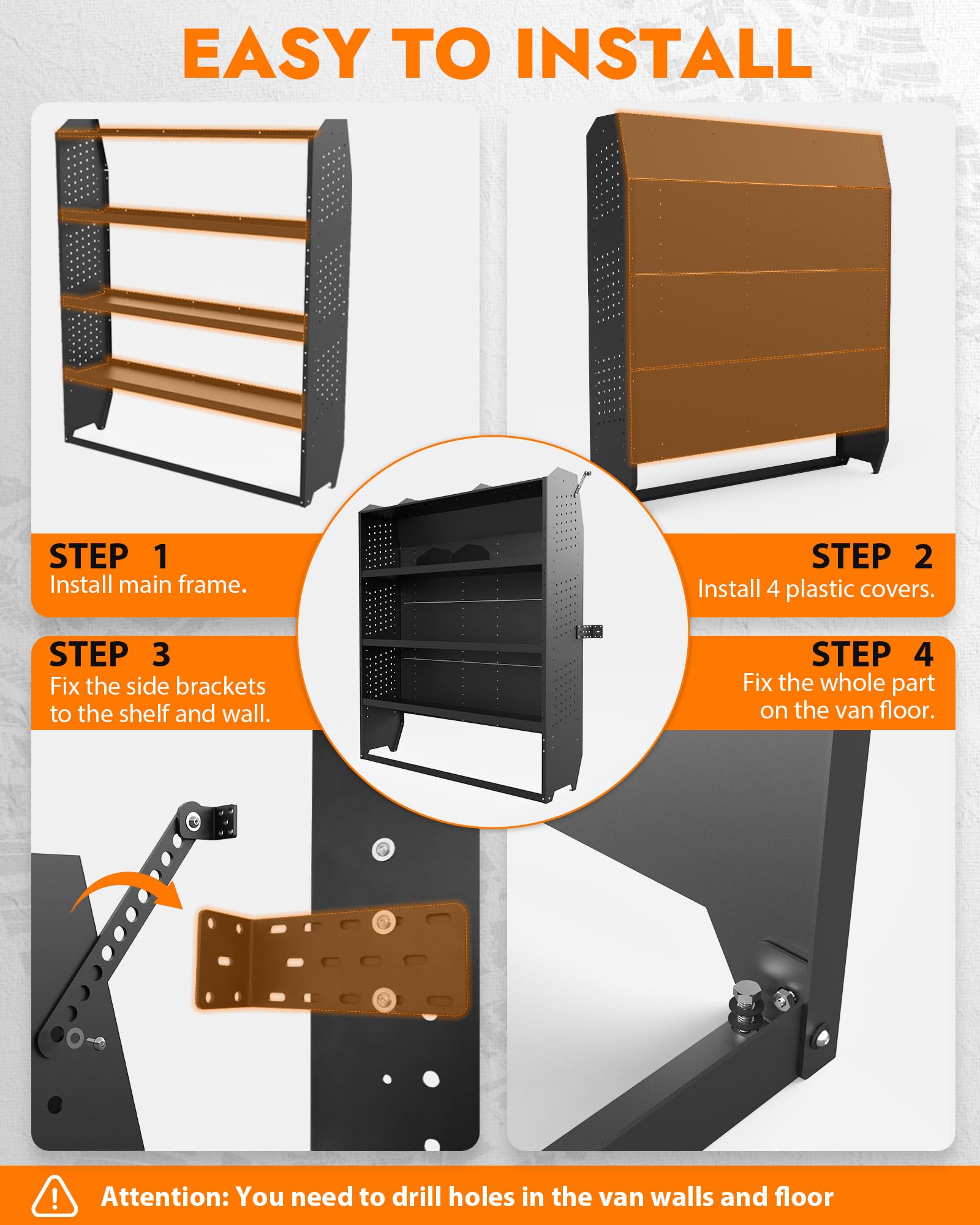 EASY TO INSTALL

STEP 1
Install main frame.

STEP 2
Install 4 plastic covers.

STEP 3
Fix the side brackets to the shelf and wall.

STEP 4
Fix the whole part on the van floor.

Attention: You need to drill holes in the van walls and floor