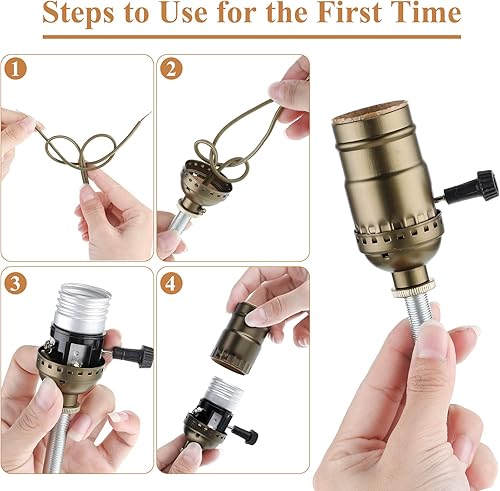 Steps to Use for the First Time

1

2

3

4