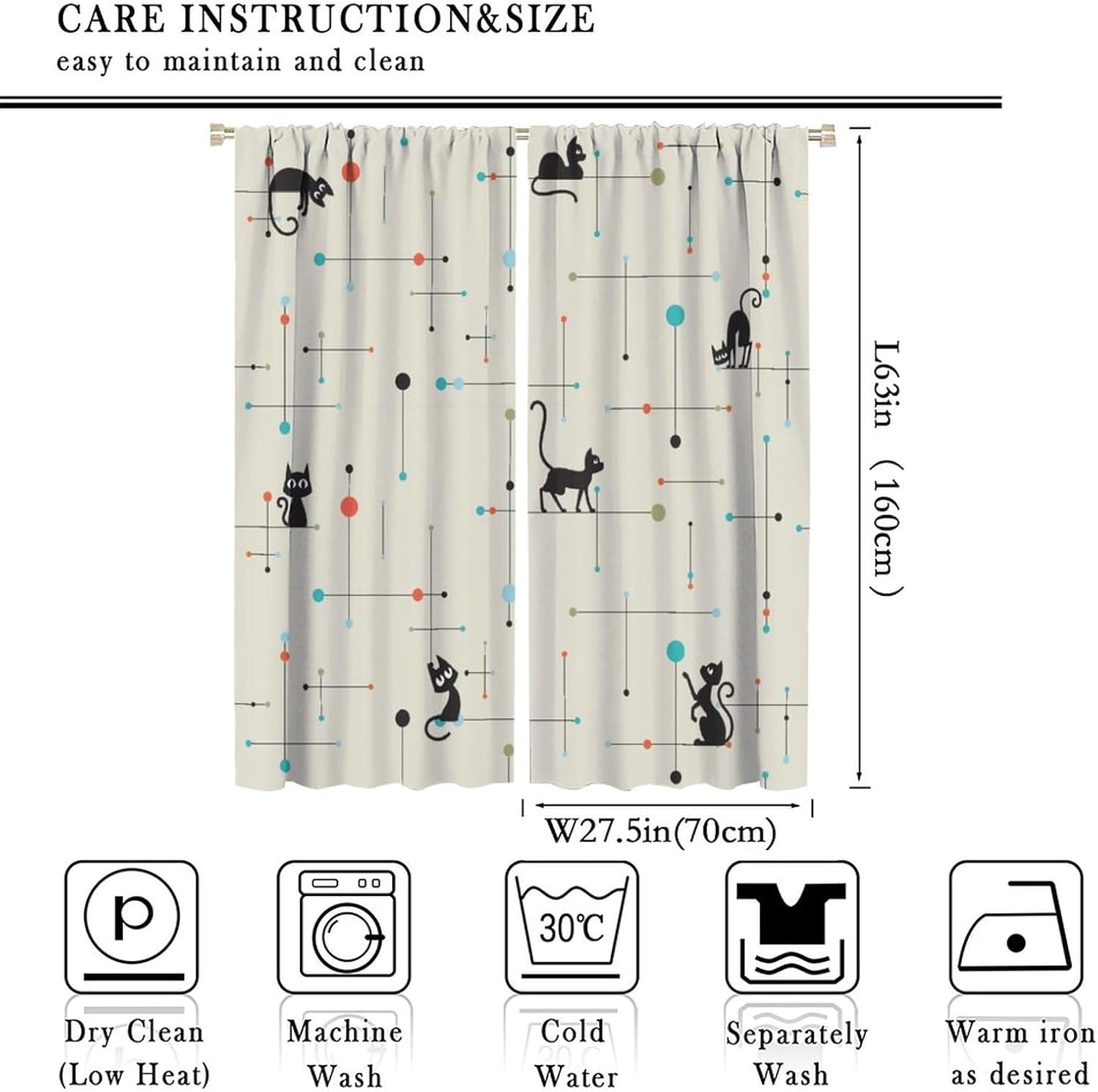 CARE INSTRUCTION&SIZE
easy to maintain and clean

L63in (160cm)

W27.5in(70cm)

P

30℃

Dry Clean (Low Heat)

Machine Wash

Cold Water

Separately Wash

Warm iron as desired