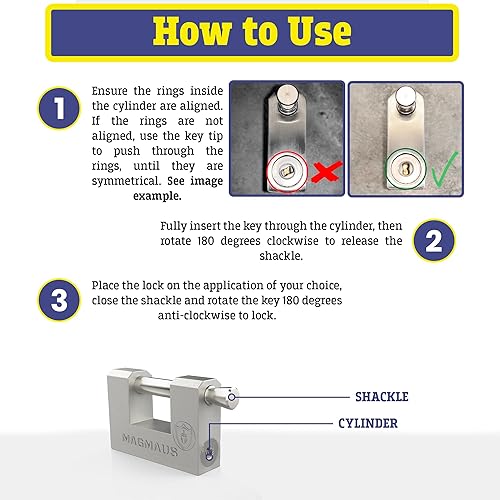 How to Use

1

Ensure the rings inside the cylinder are aligned. If the rings are not aligned, use the key tip to push through the rings, until they are symmetrical. See image example.

Fully insert the key through the cylinder, then rotate 180 degrees clockwise to release the shackle.

2

3

Place the lock on the application of your choice, close the shackle and rotate the key 180 degrees anti-clockwise to lock.

MAGMAUS

SHACKLE

CYLINDER