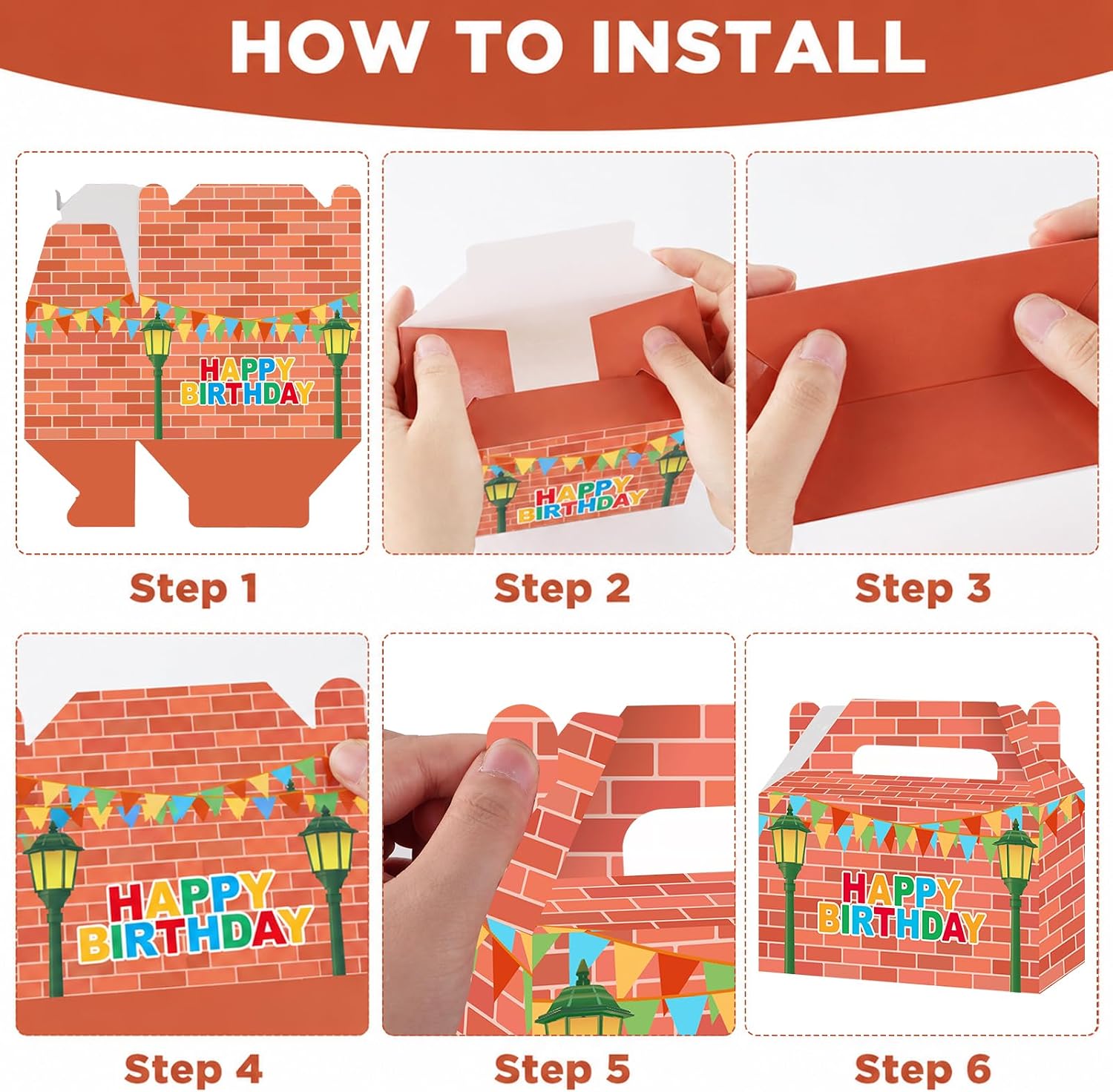 HOW TO INSTALL

HAPPY BIRTHDAY

Step 1

HAPPY BIRTHDAY

Step 2

Step 3

HAPPY BIRTHDAY

Step 4

Step 5

HAPPY BIRTHDAY

Step 6