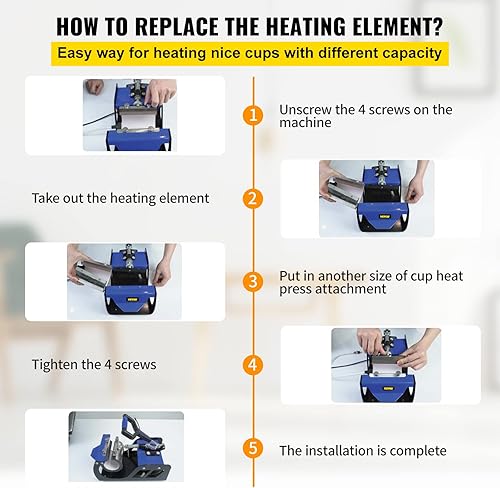 HOW TO REPLACE THE HEATING ELEMENT?
Easy way for heating nice cups with different capacity

1
Unscrew the 4 screws on the machine

2
Take out the heating element

3
Put in another size of cup heat press attachment

4
Tighten the 4 screws

5
The installation is complete