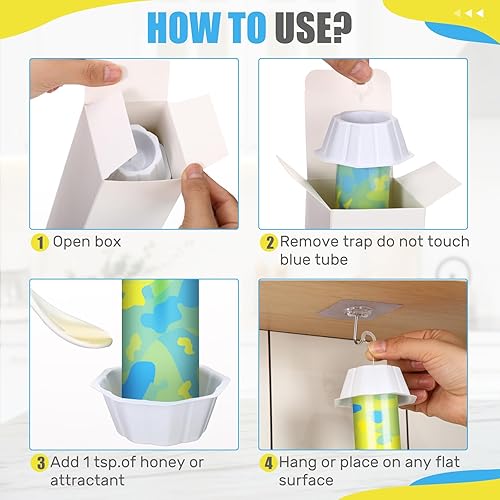 HOW TO USE?

1 Open box

2 Remove trap do not touch blue tube

3 Add 1 tsp.of honey or attractant

4 Hang or place on any flat surface