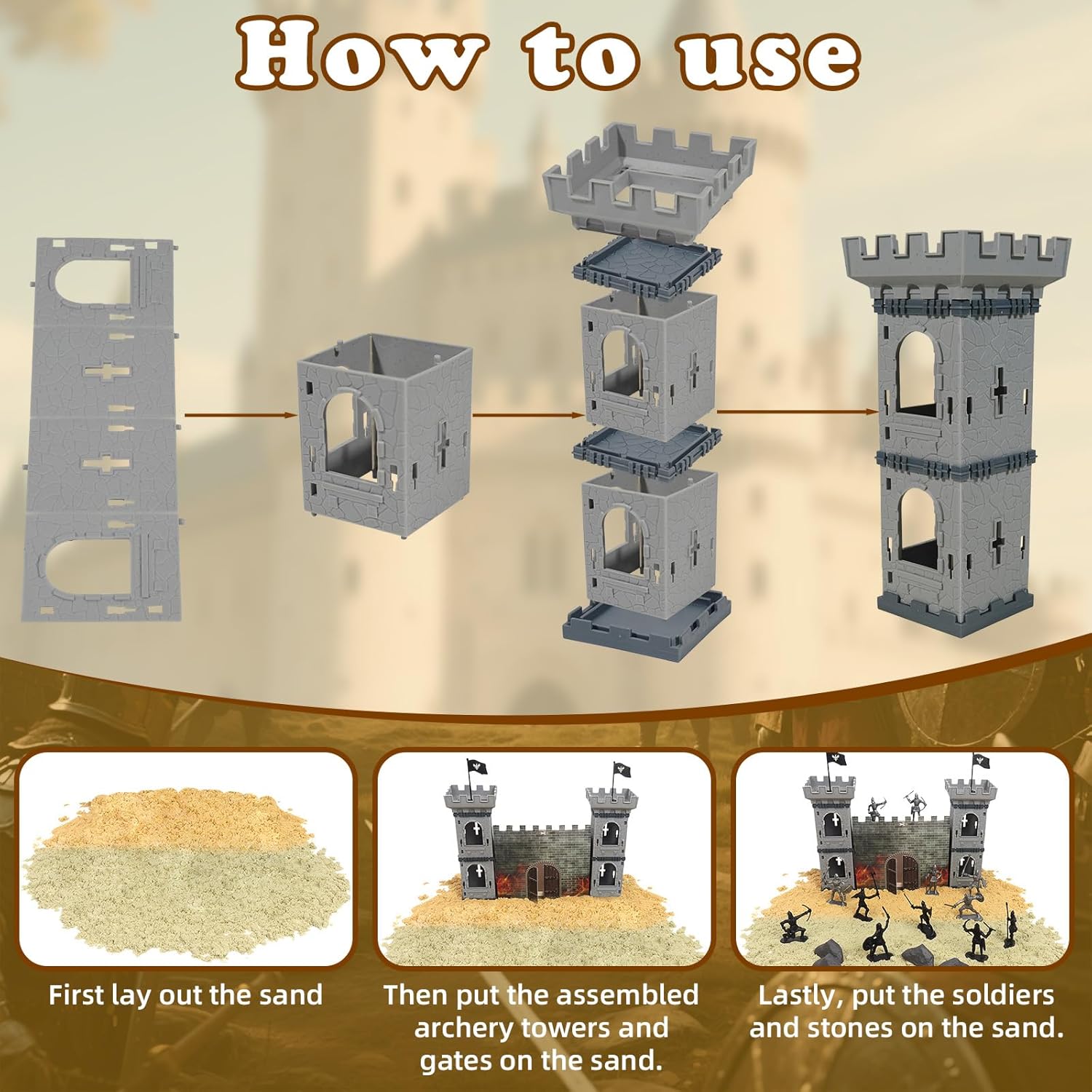 How to use

First lay out the sand

Then put the assembled archery towers and gates on the sand.

Lastly, put the soldiers and stones on the sand.