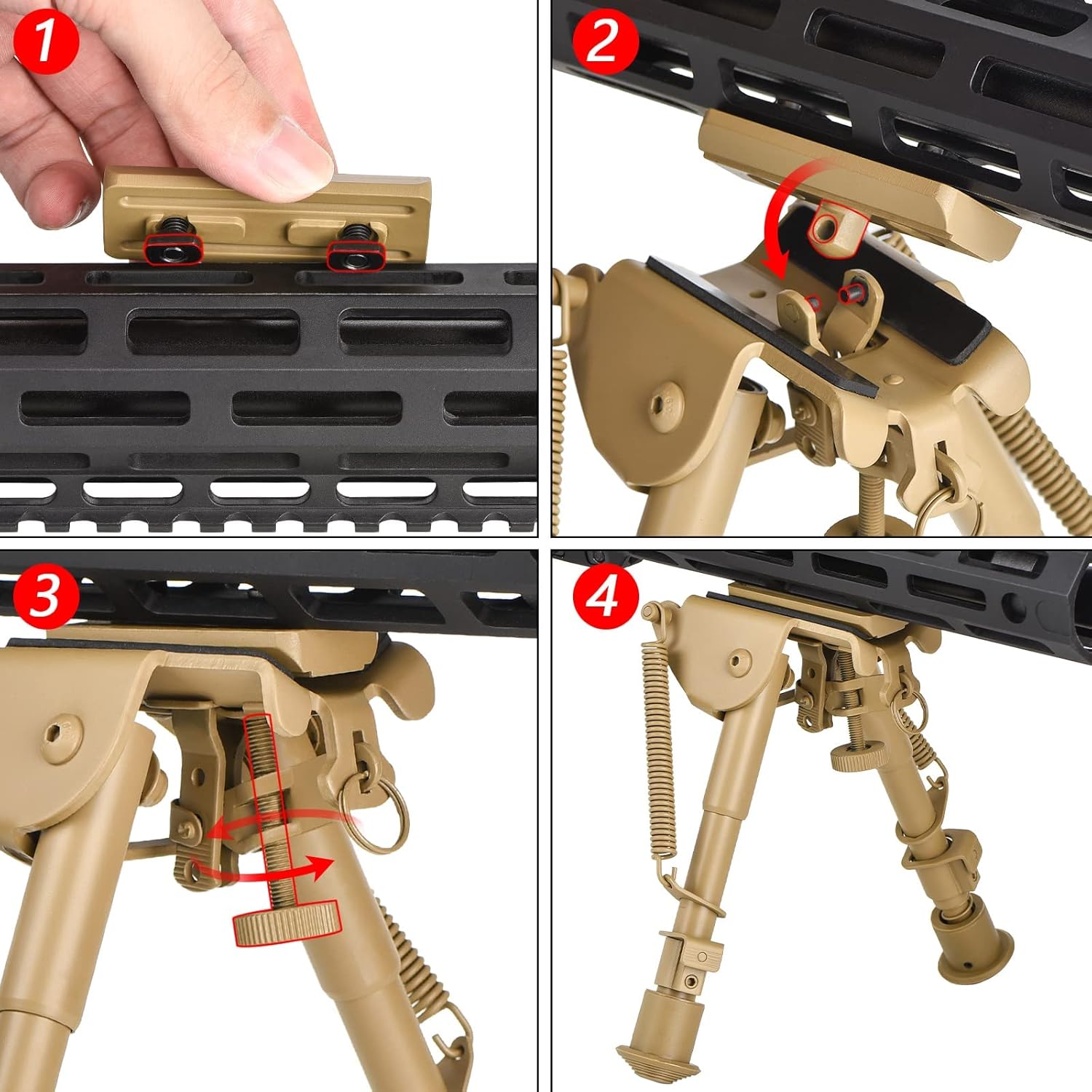 1

2

3

4