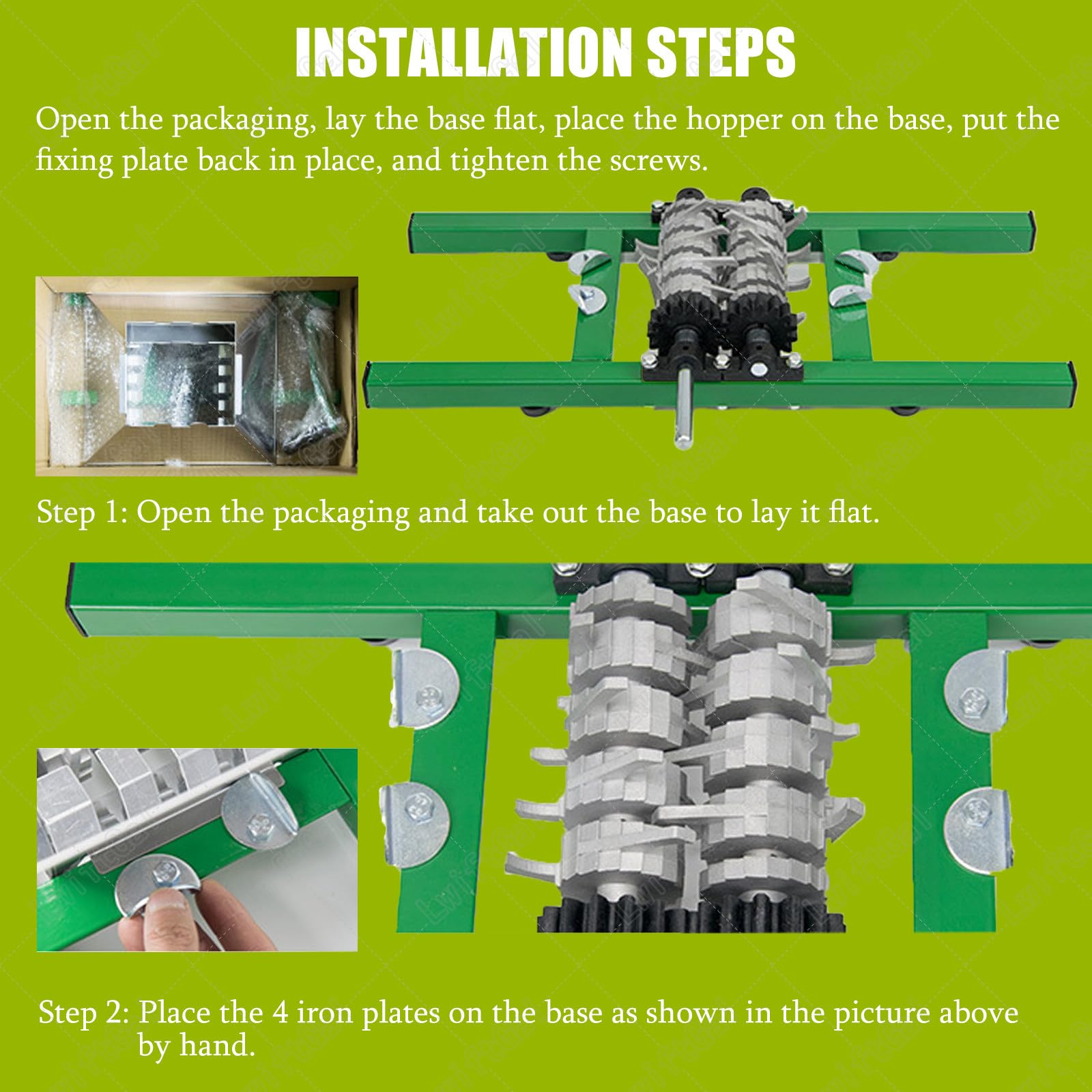 INSTALLATION STEPS

Open the packaging, lay the base flat, place the hopper on the base, put the fixing plate back in place, and tighten the screws.

Step 1: Open the packaging and take out the base to lay it flat.

Step 2: Place the 4 iron plates on the base as shown in the picture above by hand.