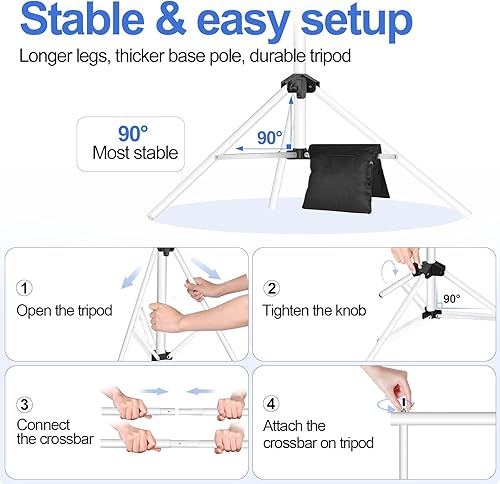 Stable & easy setup

Longer legs, thicker base pole, durable tripod

90°
Most stable

90°

1
Open the tripod

2
Tighten the knob

90°

3
Connect the crossbar

4
Attach the crossbar on tripod