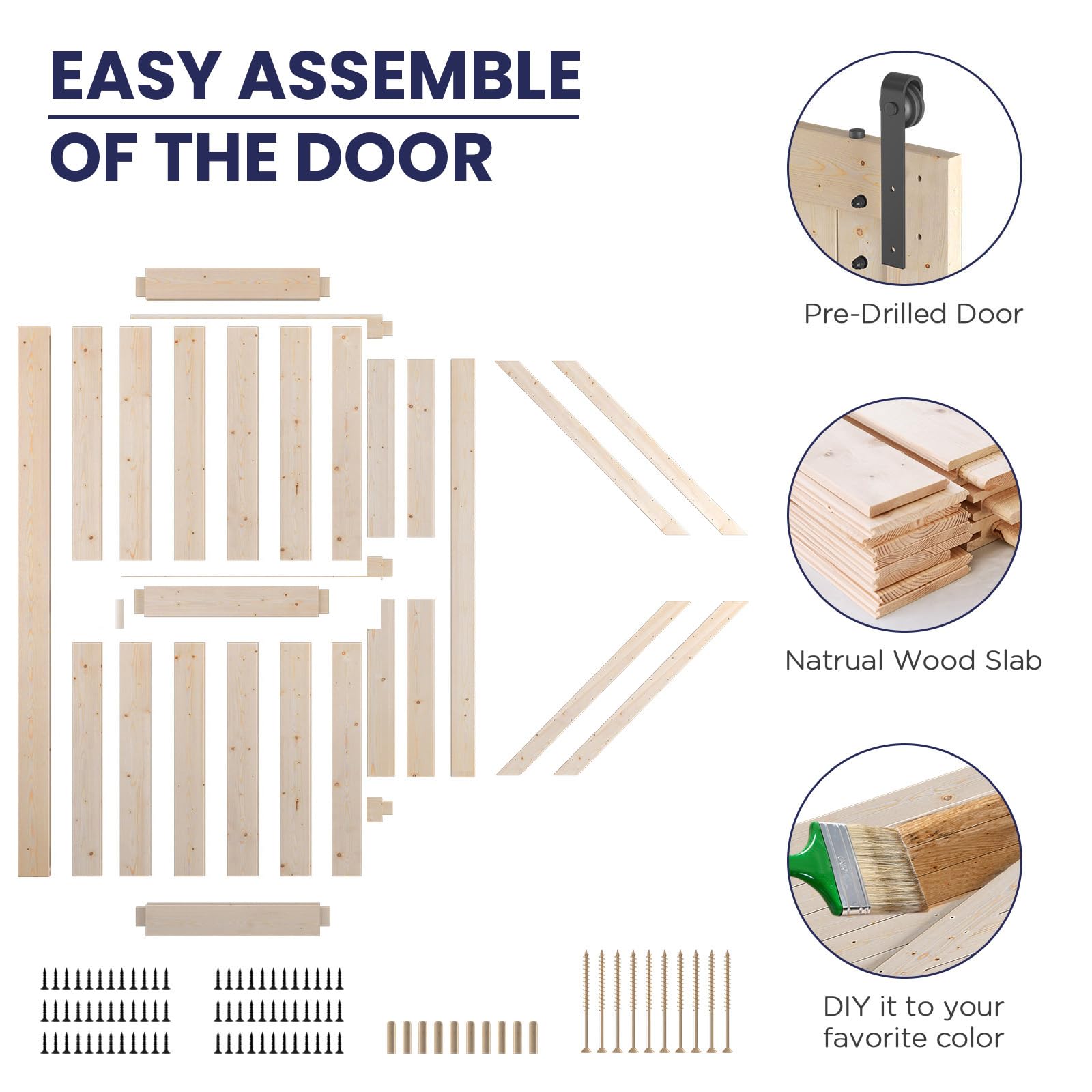 EASY ASSEMBLE
OF THE DOOR

Pre-Drilled Door

Natrual Wood Slab

DIY it to your favorite color