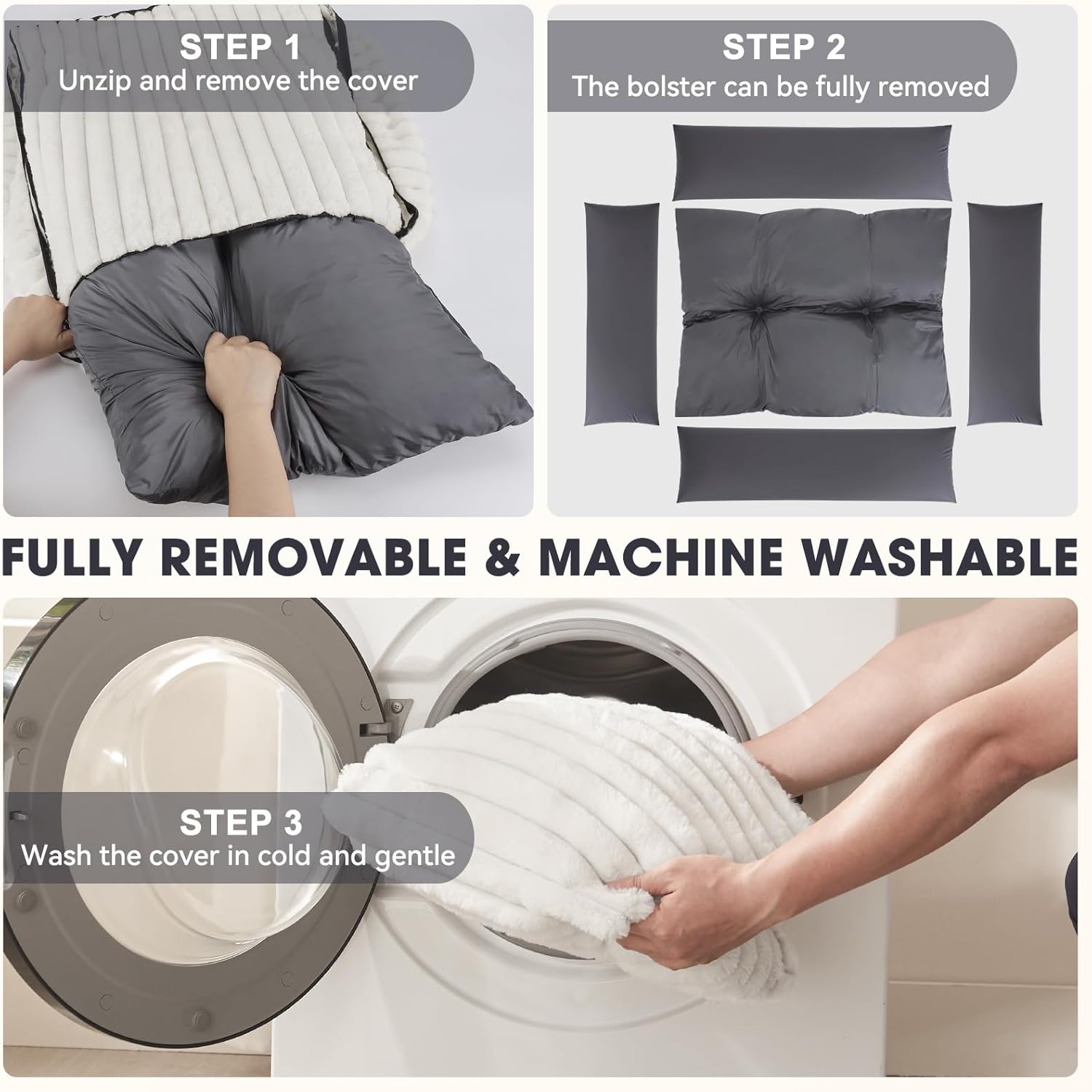 STEP 1
Unzip and remove the cover

STEP 2
The bolster can be fully removed

FULLY REMOVABLE & MACHINE WASHABLE

STEP 3
Wash the cover in cold and gentle