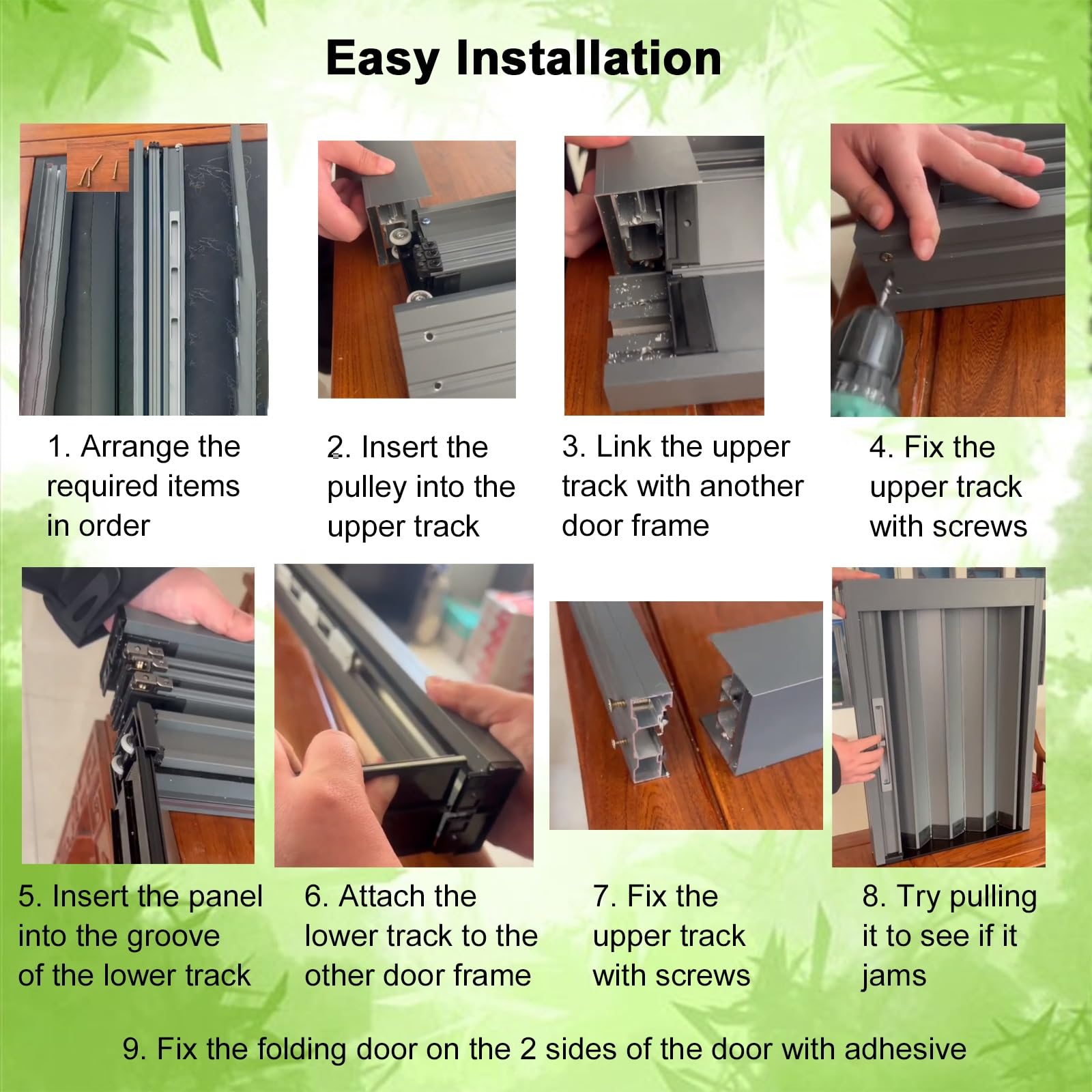 Easy Installation

1. Arrange the required items in order

2. Insert the pulley into the upper track

3. Link the upper track with another door frame

4. Fix the upper track with screws

5. Insert the panel into the groove of the lower track

6. Attach the lower track to the other door frame

7. Fix the upper track with screws

8. Try pulling it to see if it jams

9. Fix the folding door on the 2 sides of the door with adhesive