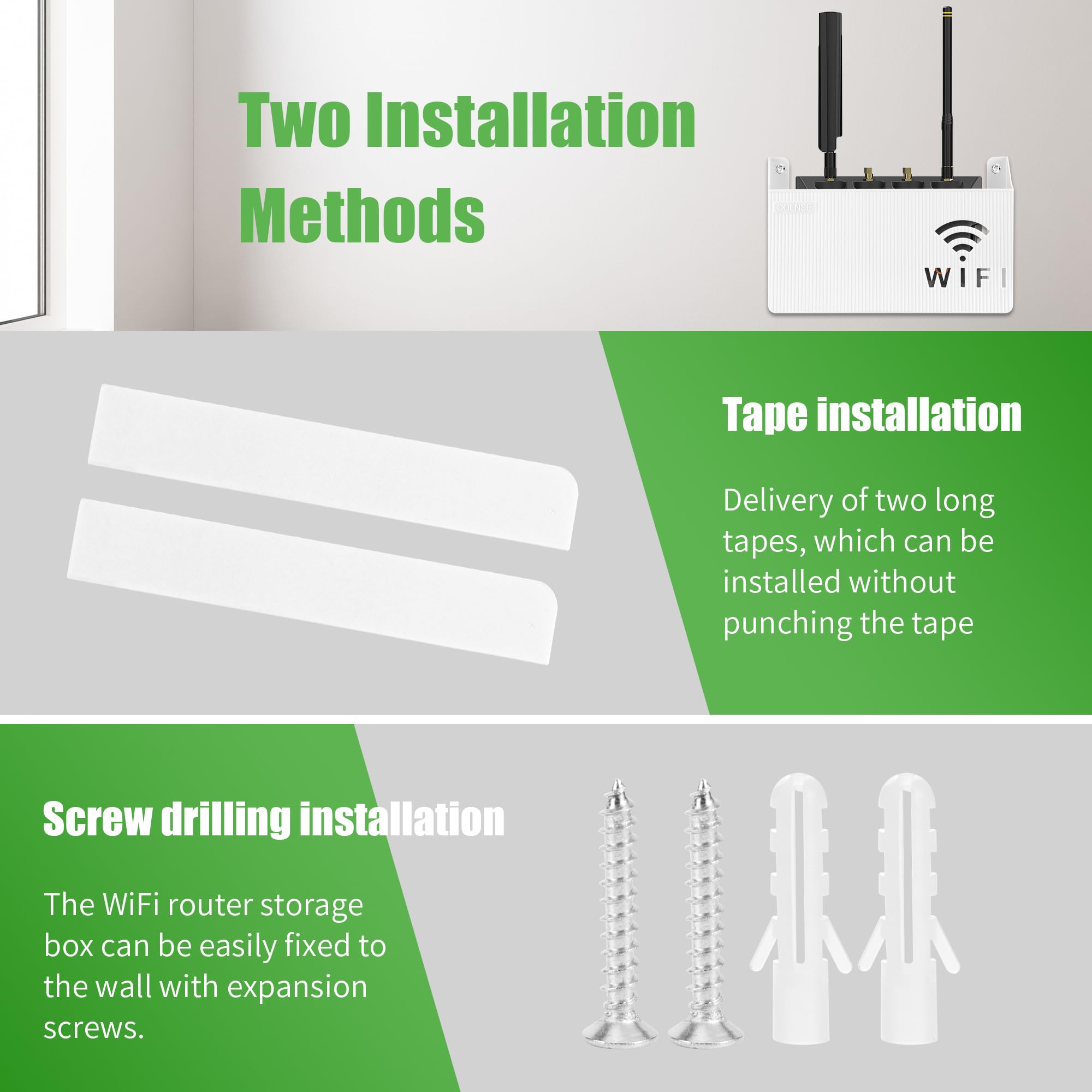 Two Installation Methods

COLNSE

WIFI

Tape installation

Delivery of two long tapes, which can be installed without punching the tape

Screw drilling installation

The WiFi router storage box can be easily fixed to the wall with expansion screws.