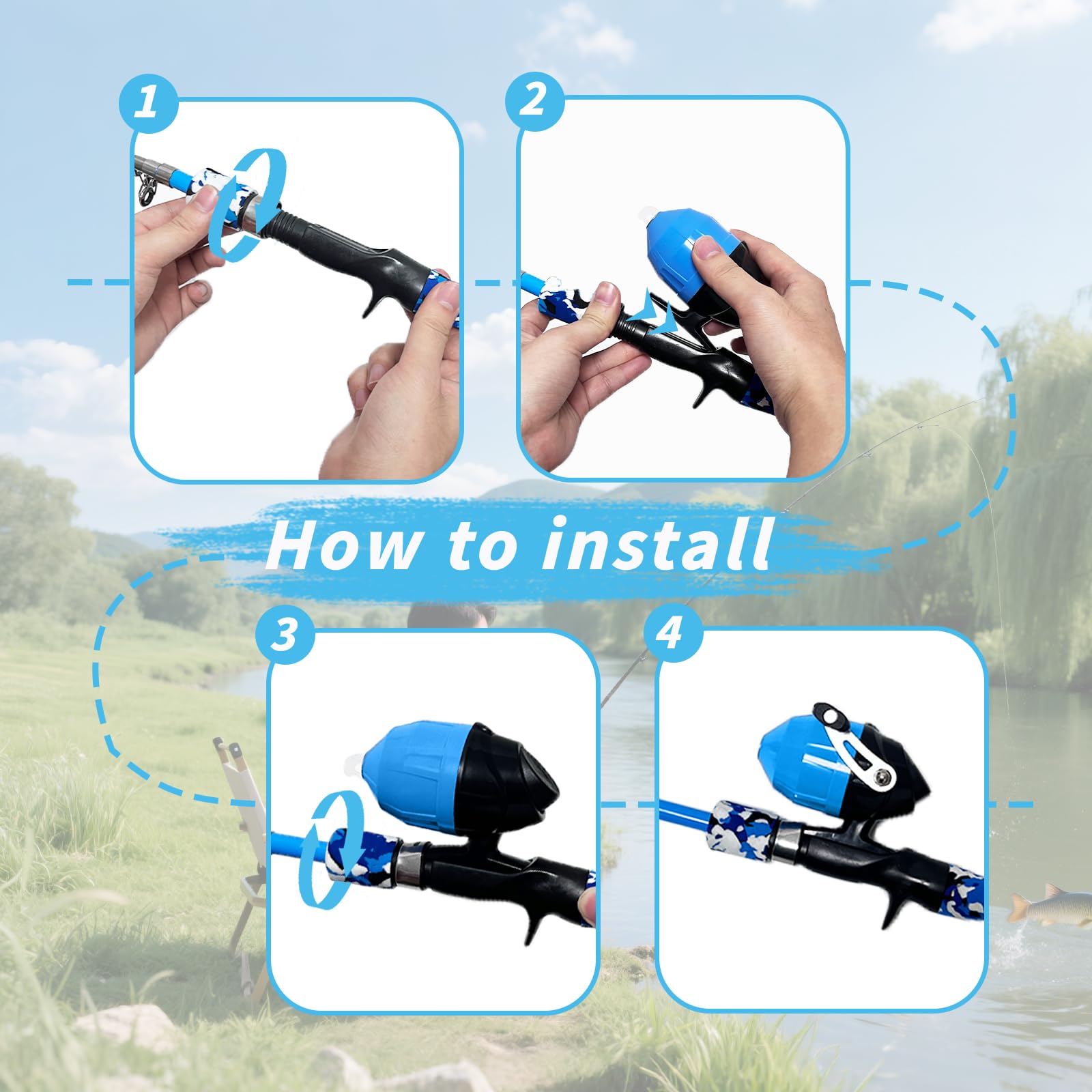 1

2

How to install

3

4