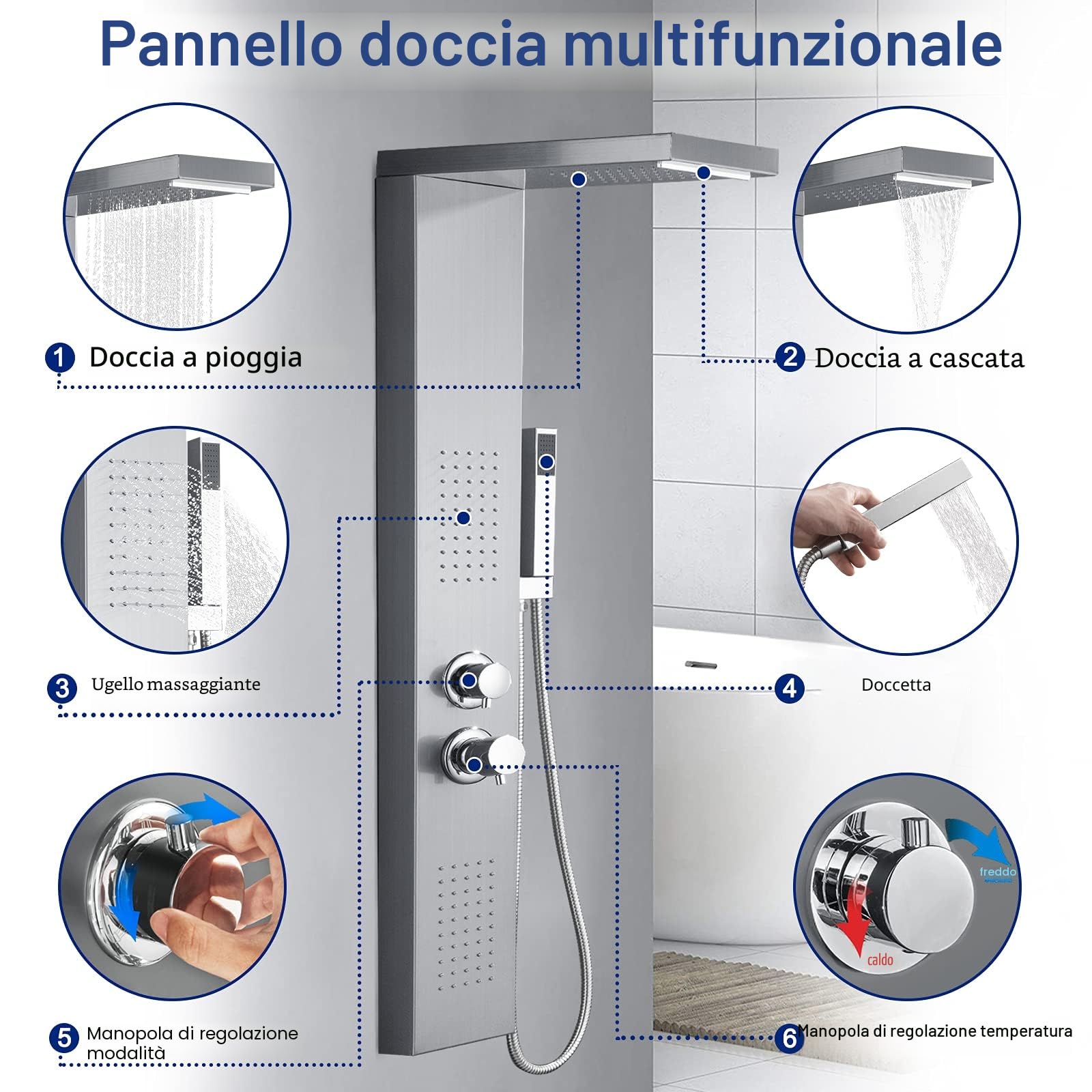 Pannello doccia multifunzionale

1 Doccia a pioggia

2 Doccia a cascata

3 Ugello massaggiante

4 Doccetta

freddo

caldo

5 Manopola di regolazione modalità

6 Manopola di regolazione temperatura