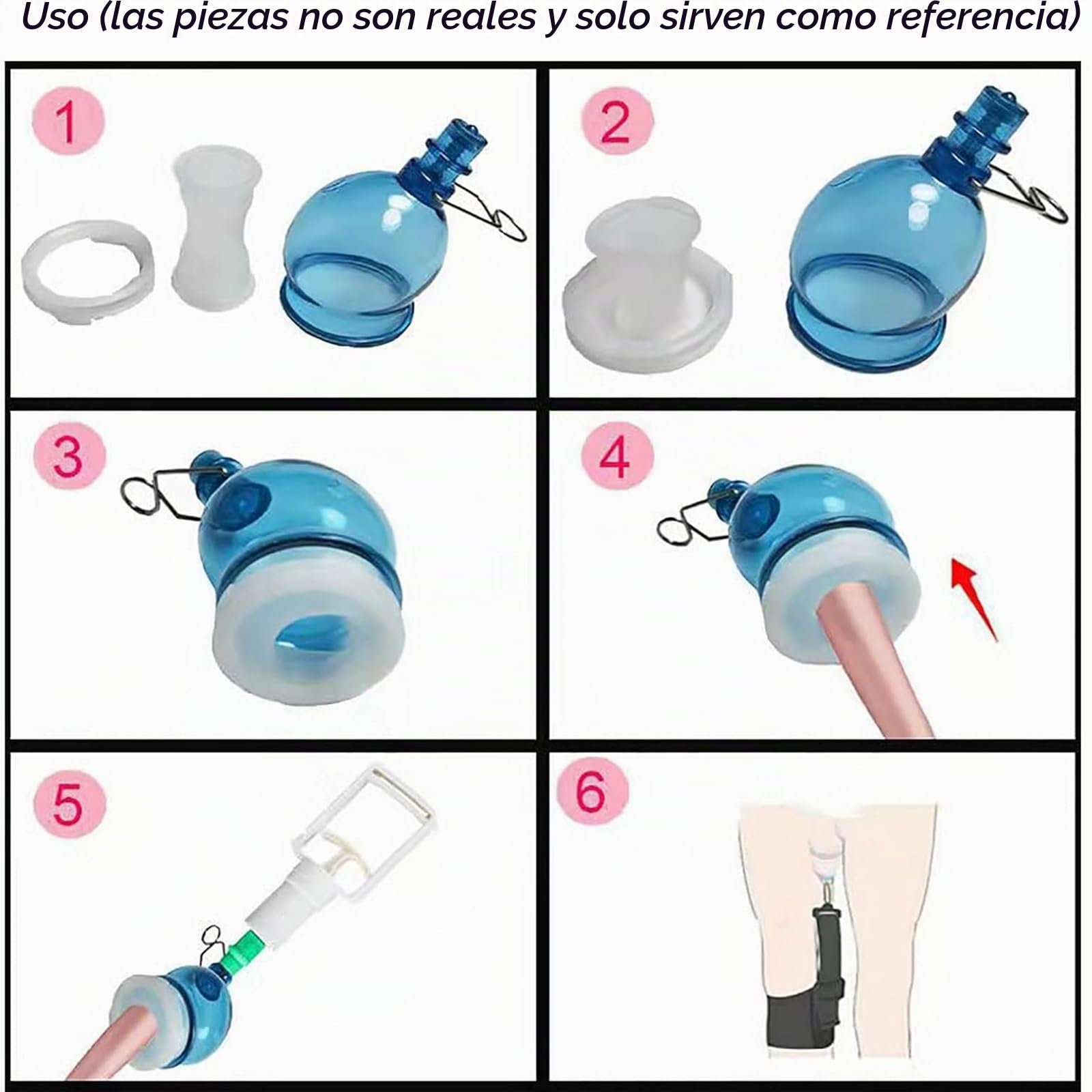 Uso (las piezas no son reales y solo sirven como referencia)

1

2

3

4

5

6