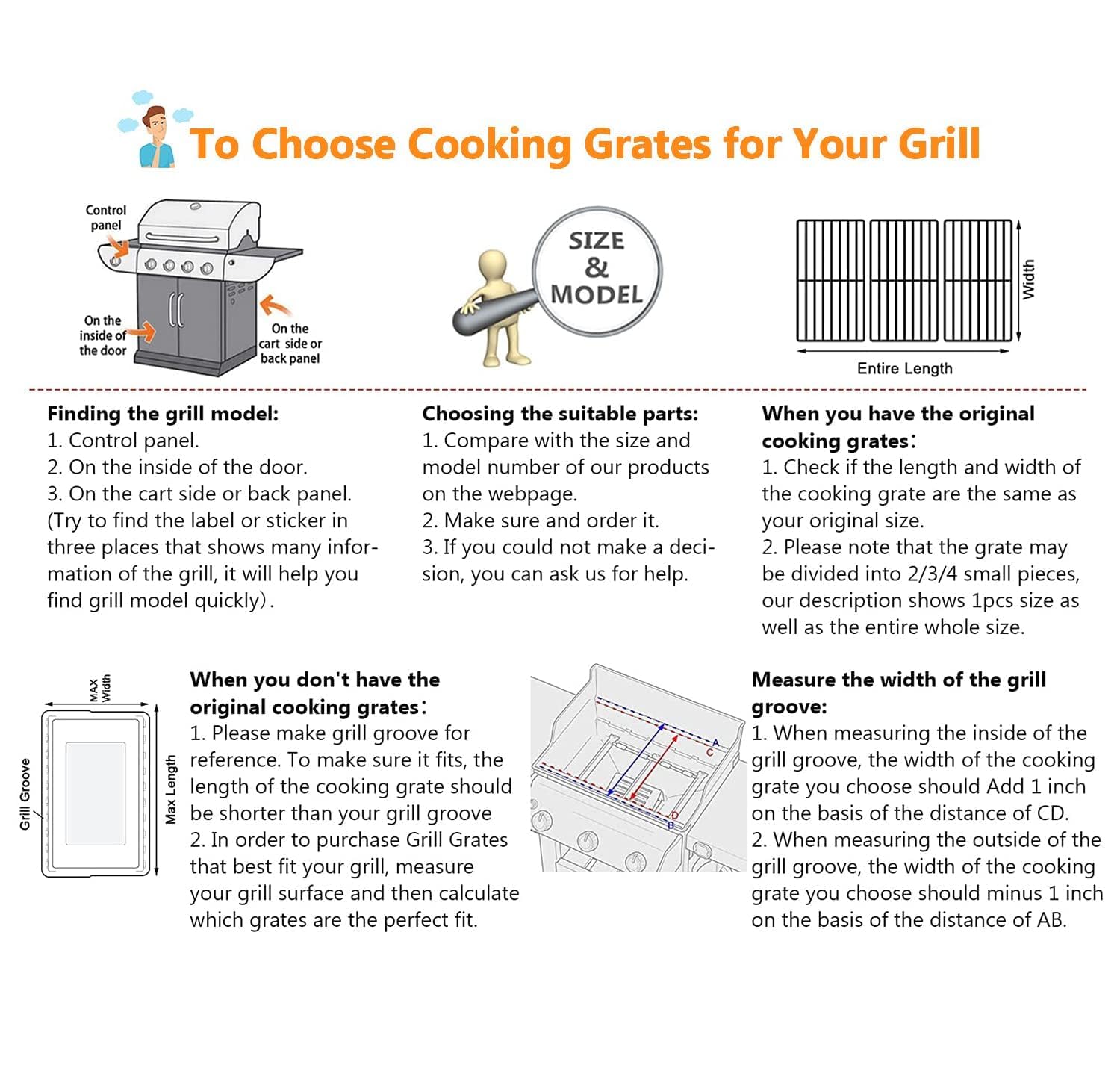 To Choose Cooking Grates for Your Grill

Control panel

On the inside of the door

On the cart side or back panel

SIZE & MODEL

Width

Entire Length

Finding the grill model:
1. Control panel.
2. On the inside of the door.
3. On the cart side or back panel.
(Try to find the label or sticker in three places that shows many information of the grill, it will help you find grill model quickly).

Choosing the suitable parts:
1. Compare with the size and model number of our products on the webpage.
2. Make sure and order it.
3. If you could not make a decision, you can ask us for help.

When you have the original cooking grates:
1. Check if the length and width of the cooking grate are the same as your original size.
2. Please note that the grate may be divided into 2/3/4 small pieces, our description shows 1pcs size as well as the entire whole size.

MAX Width

Grill Groove

Max Length

When you don't have the original cooking grates:
1. Please make grill groove for reference. To make sure it fits, the length of the cooking grate should be shorter than your grill groove
2. In order to purchase Grill Grates that best fit your grill, measure your grill surface and then calculate which grates are the perfect fit.

A
C
D
B

Measure the width of the grill groove:
1. When measuring the inside of the grill groove, the width of the cooking grate you choose should Add 1 inch on the basis of the distance of CD.
2. When measuring the outside of the grill groove, the width of the cooking grate you choose should minus 1 inch on the basis of the distance of AB.