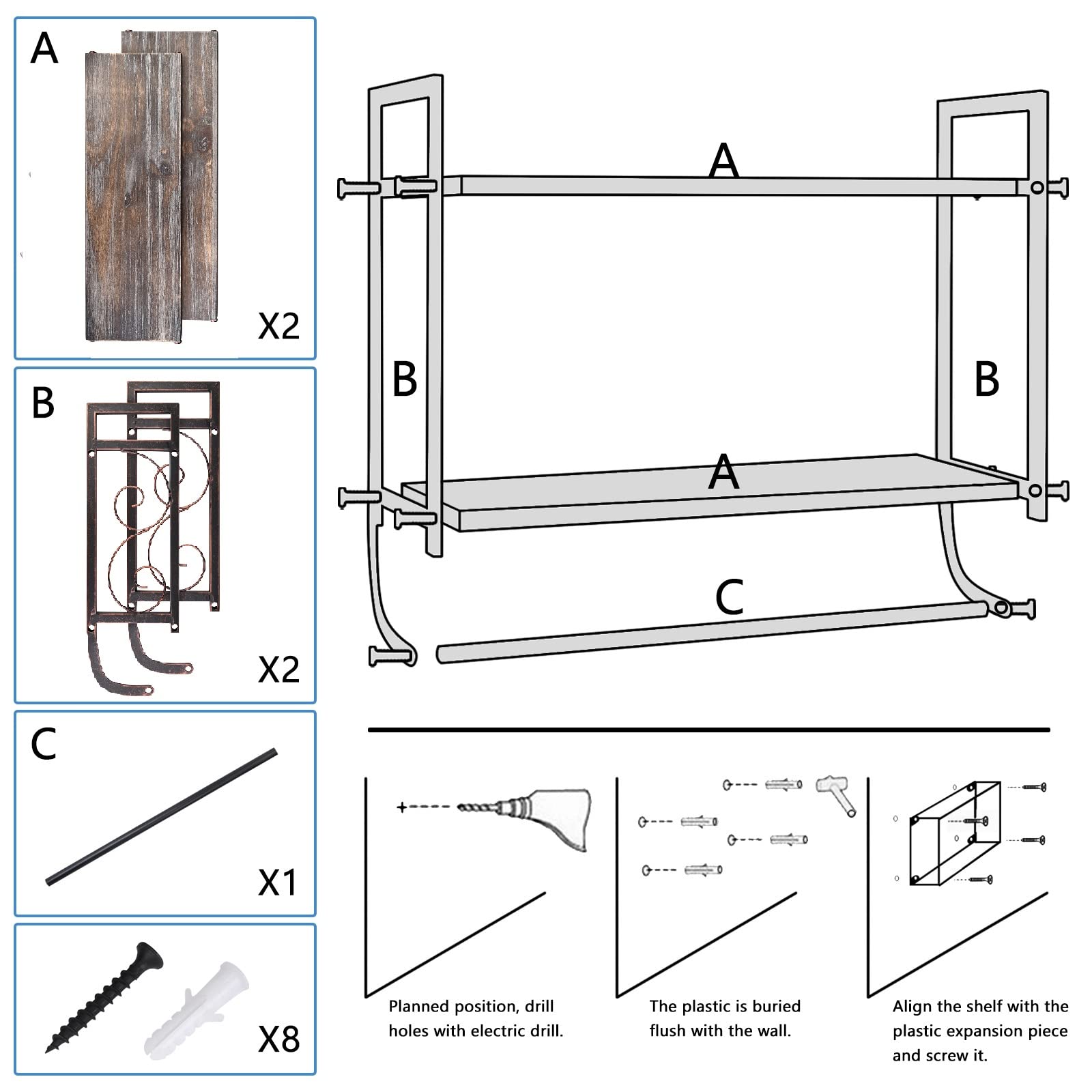 A

X2

B

X2

C

X1

X8

A

B

B

A

C

Planned position, drill holes with electric drill.

The plastic is buried flush with the wall.

Align the shelf with the plastic expansion piece and screw it.