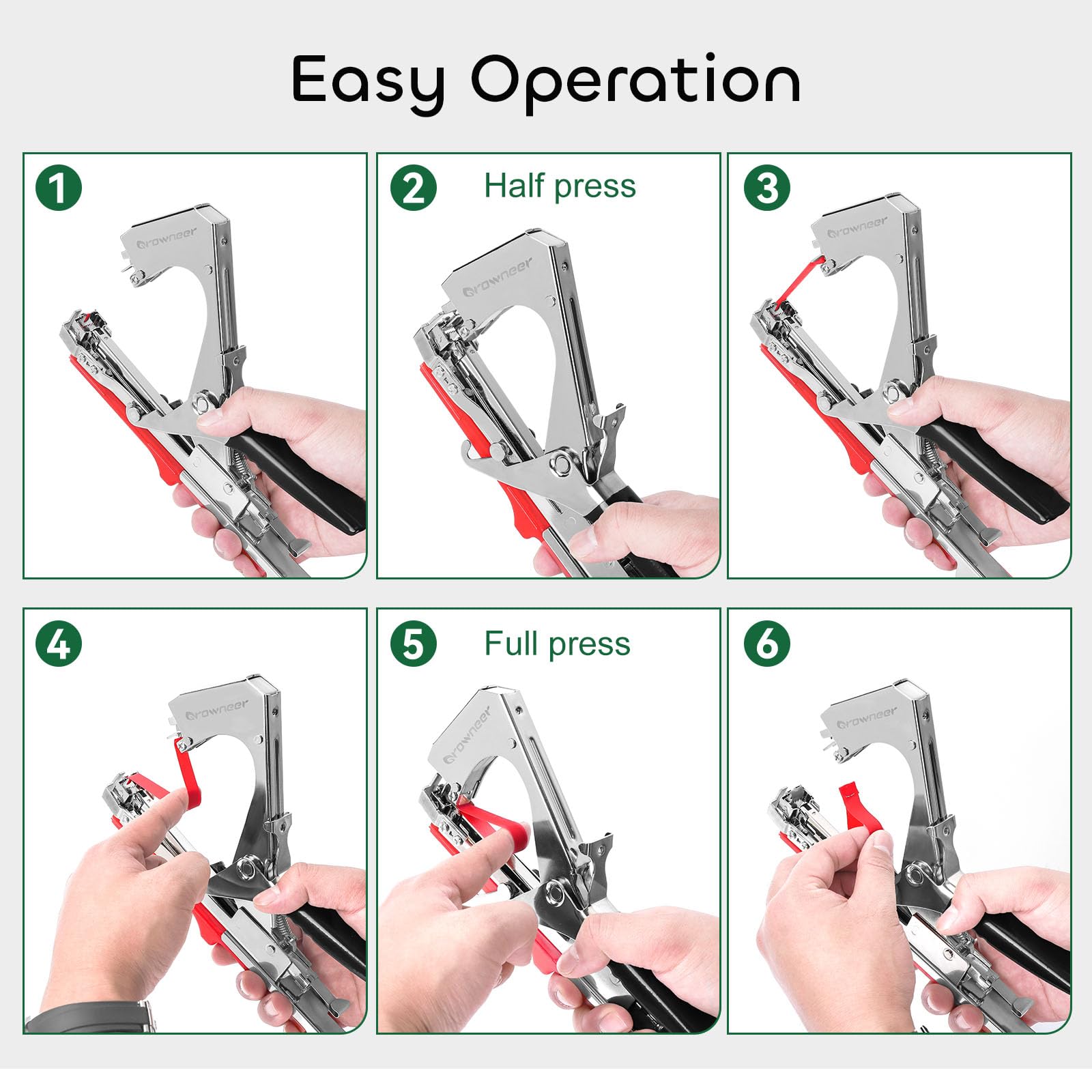 Easy Operation

1

Growneer

2 Half press

Growneer

3

Growneer

4

Growneer

5 Full press

Growneer

6

Growneer