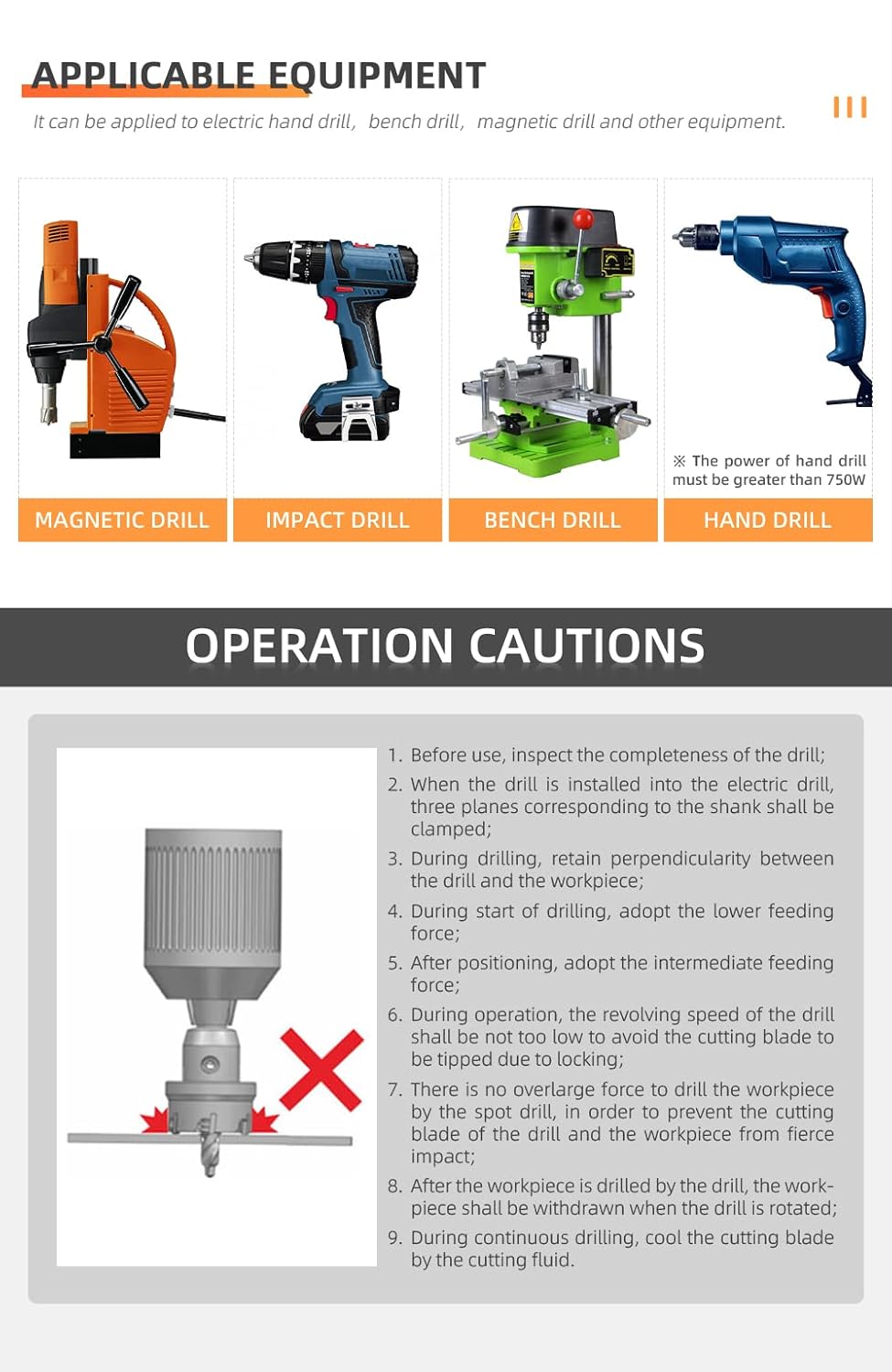 APPLICABLE EQUIPMENT

It can be applied to electric hand drill, bench drill, magnetic drill and other equipment.

※ The power of hand drill must be greater than 750W

MAGNETIC DRILL

IMPACT DRILL

BENCH DRILL

HAND DRILL

OPERATION CAUTIONS

1. Before use, inspect the completeness of the drill;
2. When the drill is installed into the electric drill, three planes corresponding to the shank shall be clamped;
3. During drilling, retain perpendicularity between the drill and the workpiece;
4. During start of drilling, adopt the lower feeding force;
5. After positioning, adopt the intermediate feeding force;
6. During operation, the revolving speed of the drill shall be not too low to avoid the cutting blade to be tipped due to locking;
7. There is no overlarge force to drill the workpiece by the spot drill, in order to prevent the cutting blade of the drill and the workpiece from fierce impact;
8. After the workpiece is drilled by the drill, the workpiece shall be withdrawn when the drill is rotated;
9. During continuous drilling, cool the cutting blade by the cutting fluid.