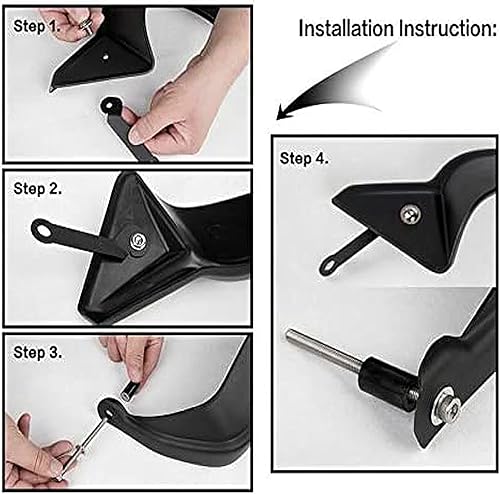 Installation Instruction:

Step 1.

Step 2.

Step 3.

Step 4.