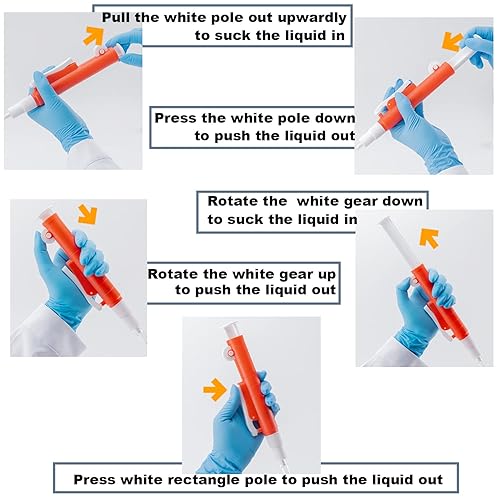 Pull the white pole out upwardly to suck the liquid in

Press the white pole down to push the liquid out

Rotate the  white gear down to suck the liquid in

Rotate the white gear up to push the liquid out

Press white rectangle pole to push the liquid out