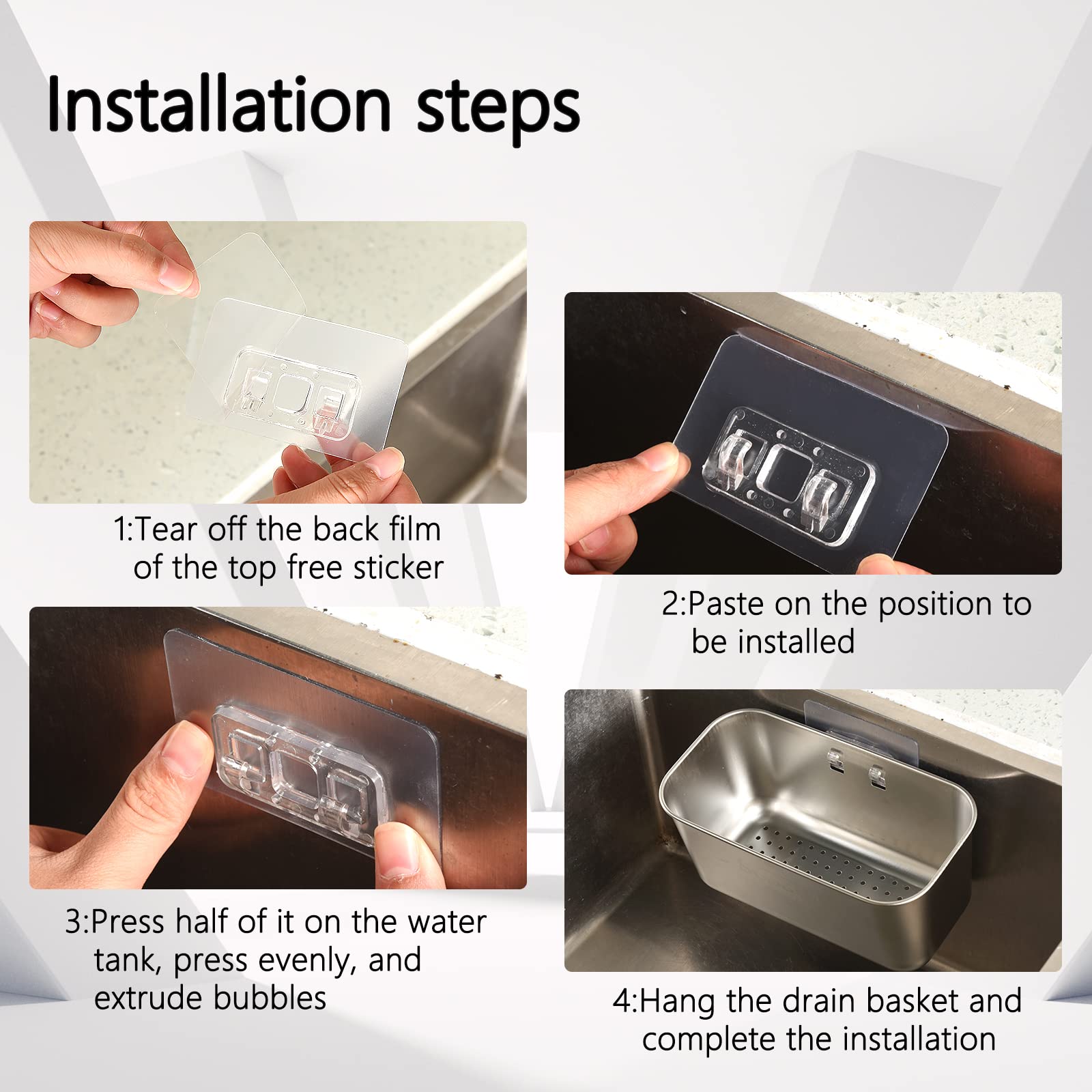 Installation steps

1:Tear off the back film of the top free sticker

2:Paste on the position to be installed

3:Press half of it on the water tank, press evenly, and extrude bubbles

4:Hang the drain basket and complete the installation