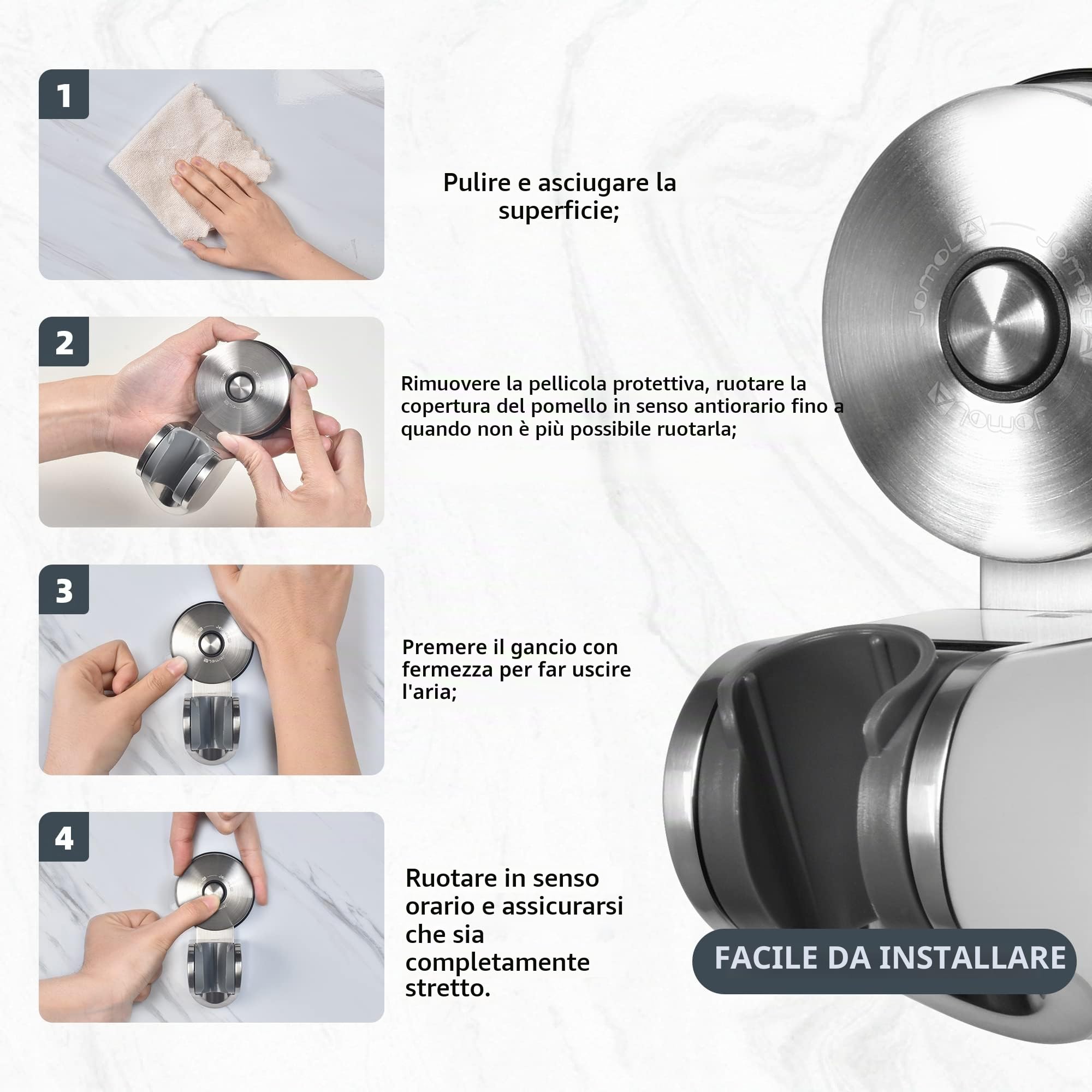 1

Pulire e asciugare la superficie;

2

Rimuovere la pellicola protettiva, ruotare la copertura del pomello in senso antiorario fino a quando non è più possibile ruotarla;

3

Premere il gancio con fermezza per far uscire l'aria;

4

Ruotare in senso orario e assicurarsi che sia completamente stretto.

FACILE DA INSTALLARE