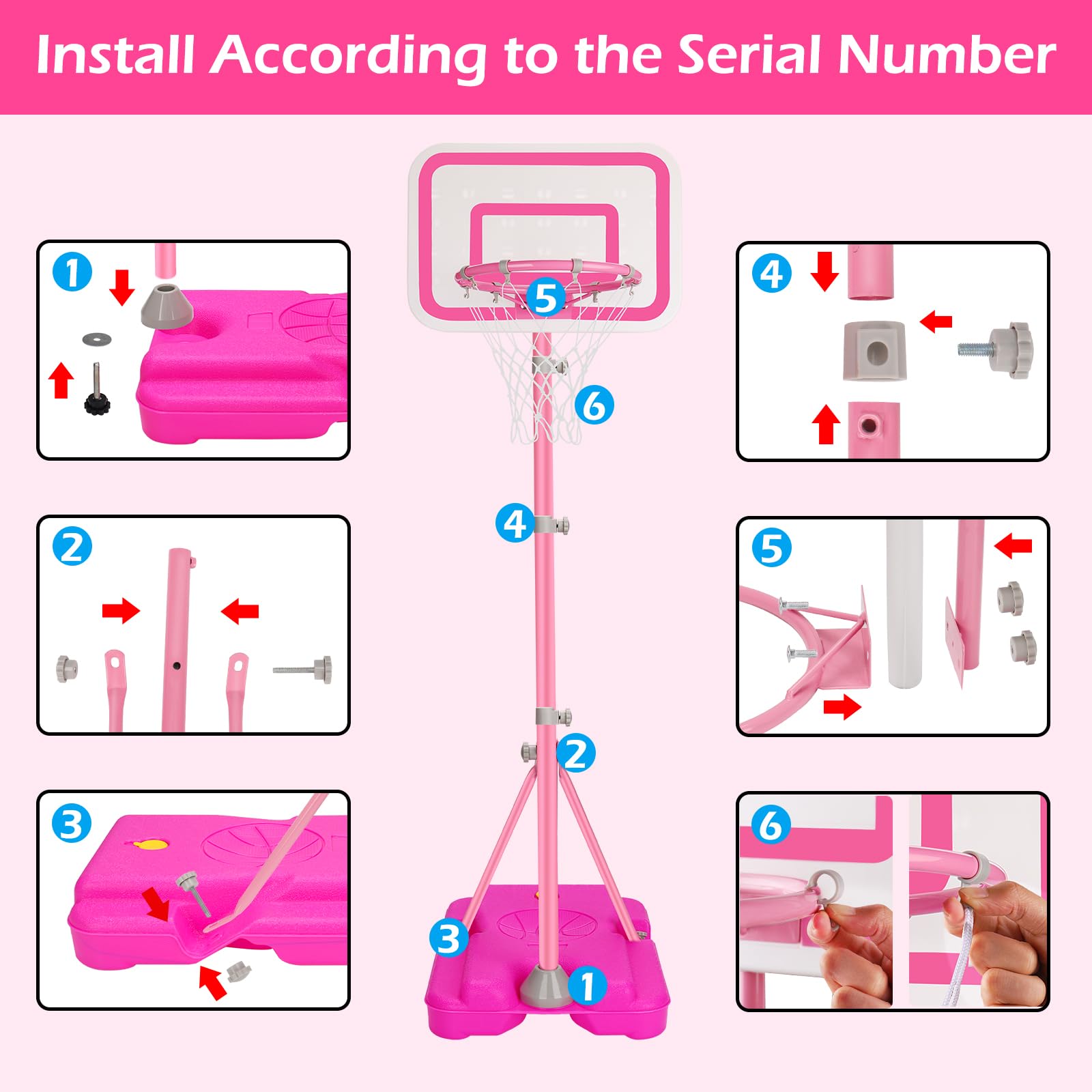 Install According to the Serial Number

1

2

3

5

6

4

2

3

1

4

5

6