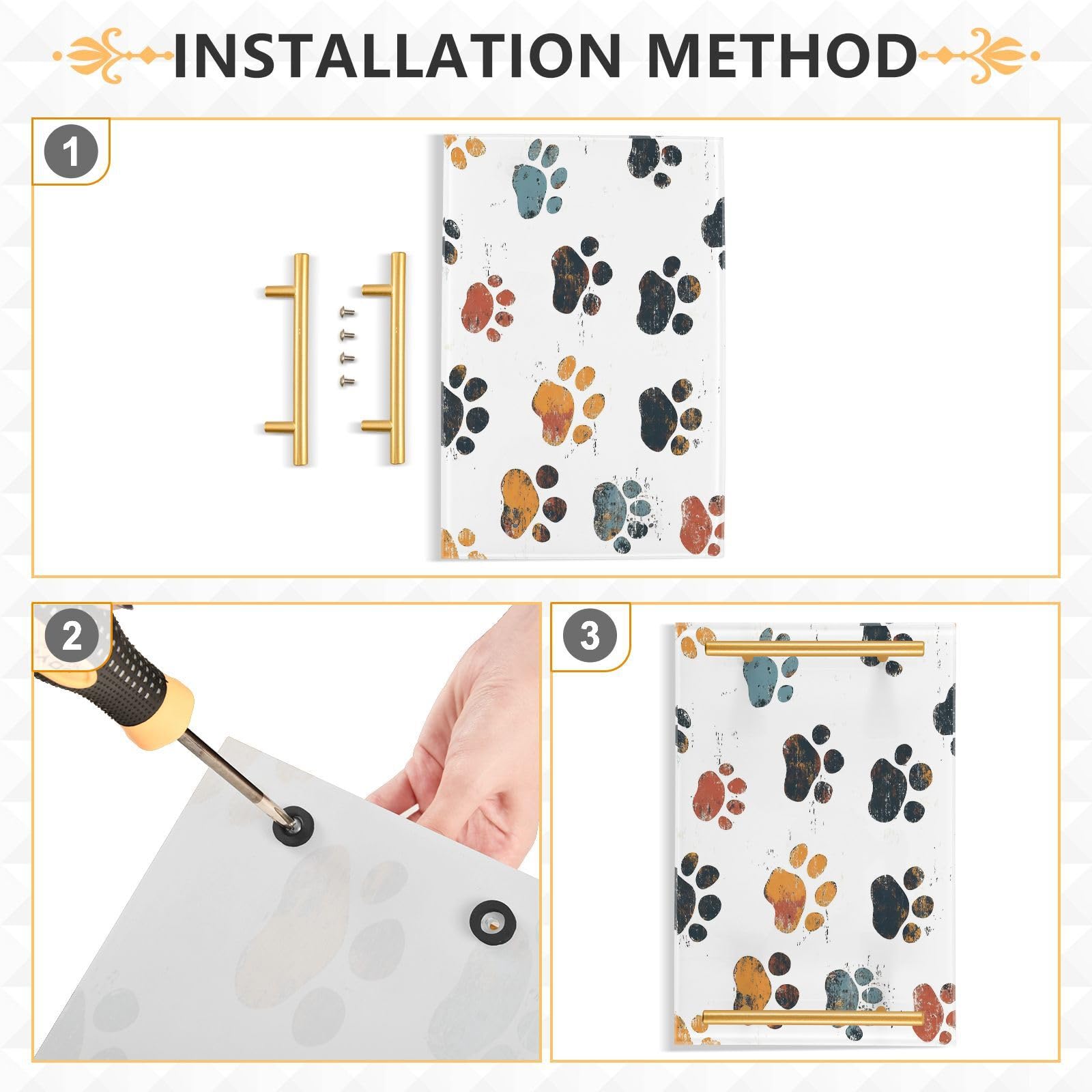 INSTALLATION METHOD

1

2

3