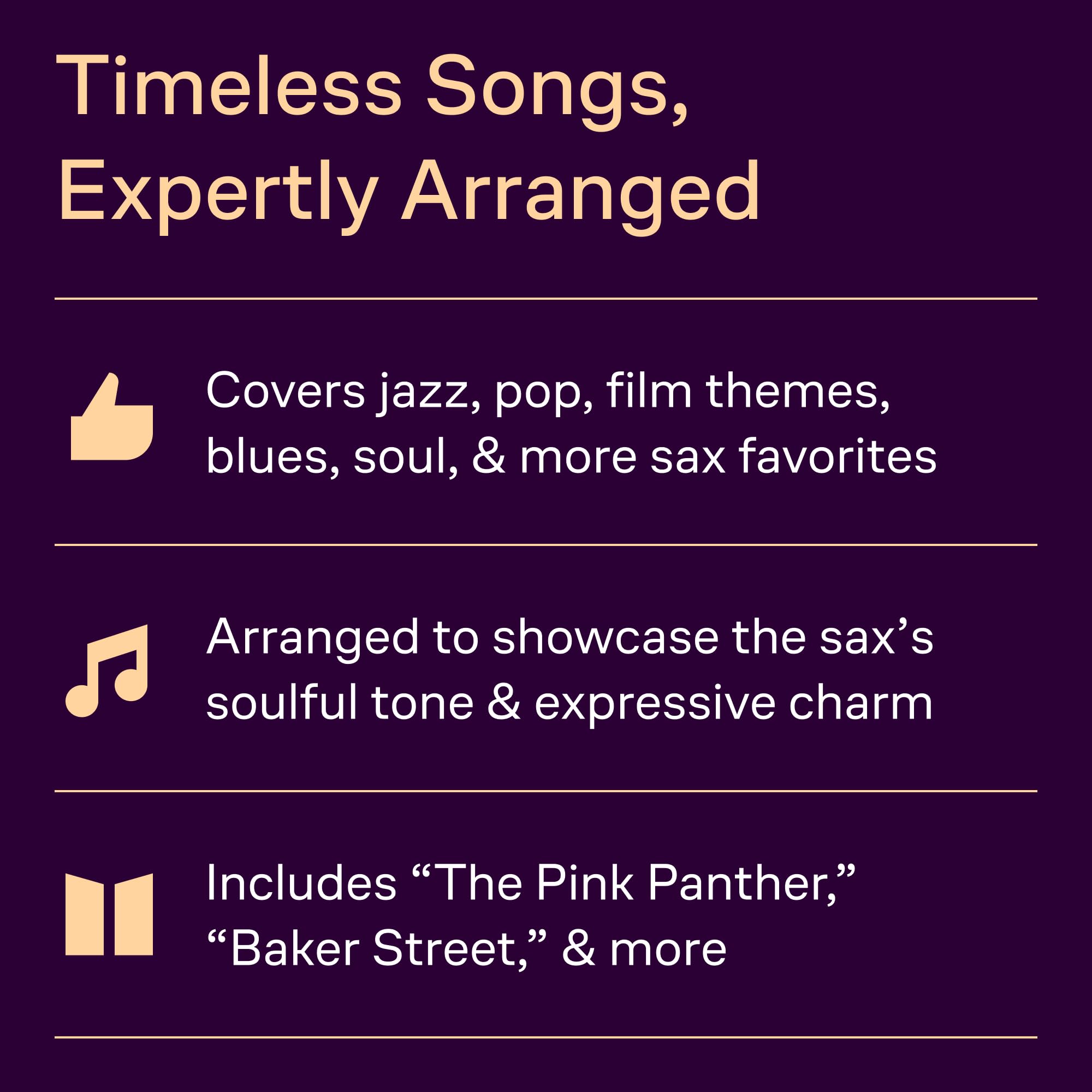 Timeless Songs, Expertly Arranged

Covers jazz, pop, film themes, blues, soul, & more sax favorites

Arranged to showcase the sax's soulful tone & expressive charm

Includes "The Pink Panther," "Baker Street," & more