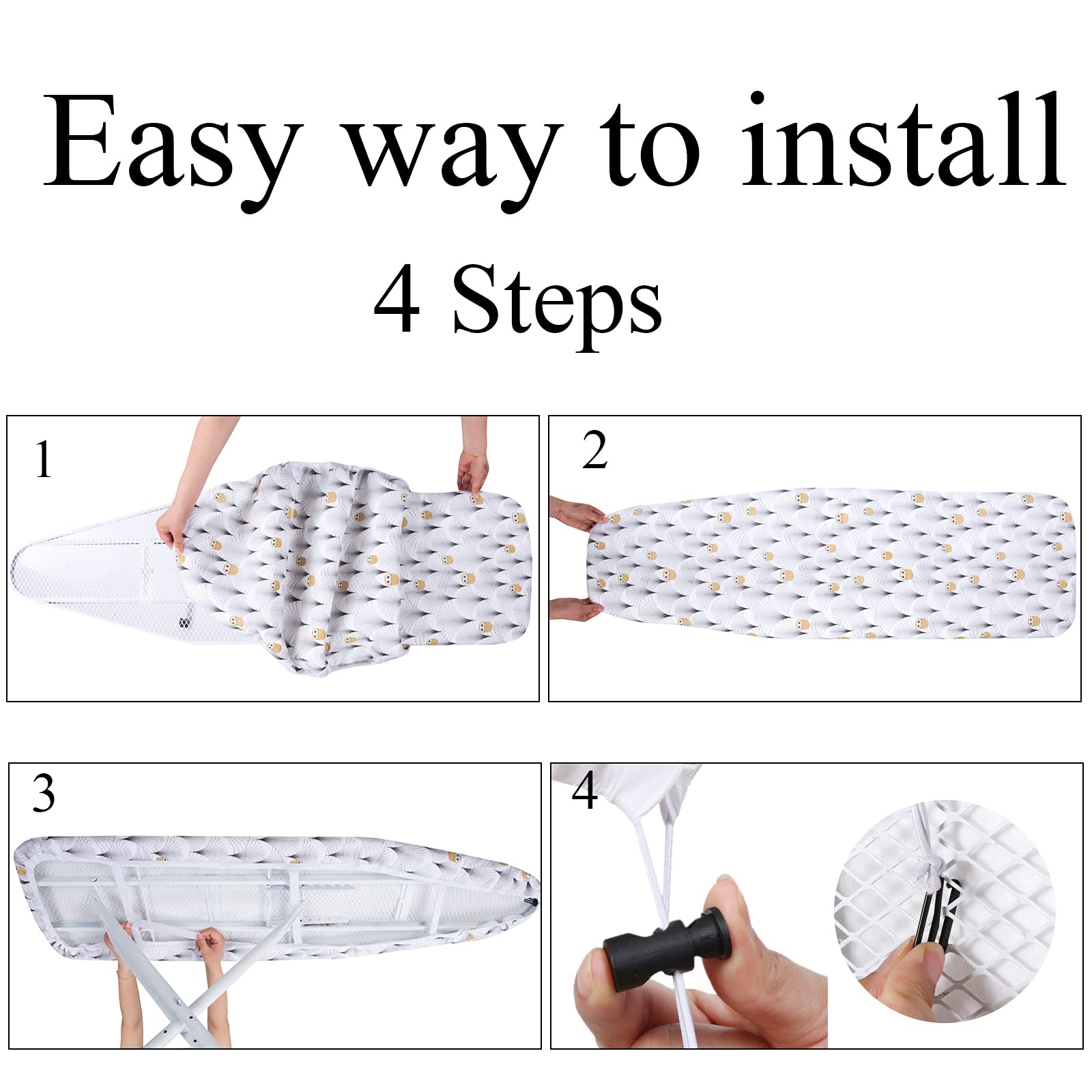 Easy way to install

4 Steps

1

2

3

4