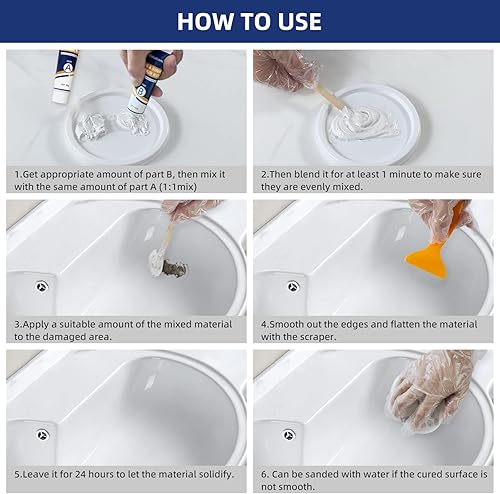 HOW TO USE

A

B

1.Get appropriate amount of part B, then mix it with the same amount of part A (1:1mix)

2.Then blend it for at least 1 minute to make sure they are evenly mixed.

3.Apply a suitable amount of the mixed material to the damaged area.

4.Smooth out the edges and flatten the material with the scraper.

5.Leave it for 24 hours to let the material solidify.

6. Can be sanded with water if the cured surface is not smooth.