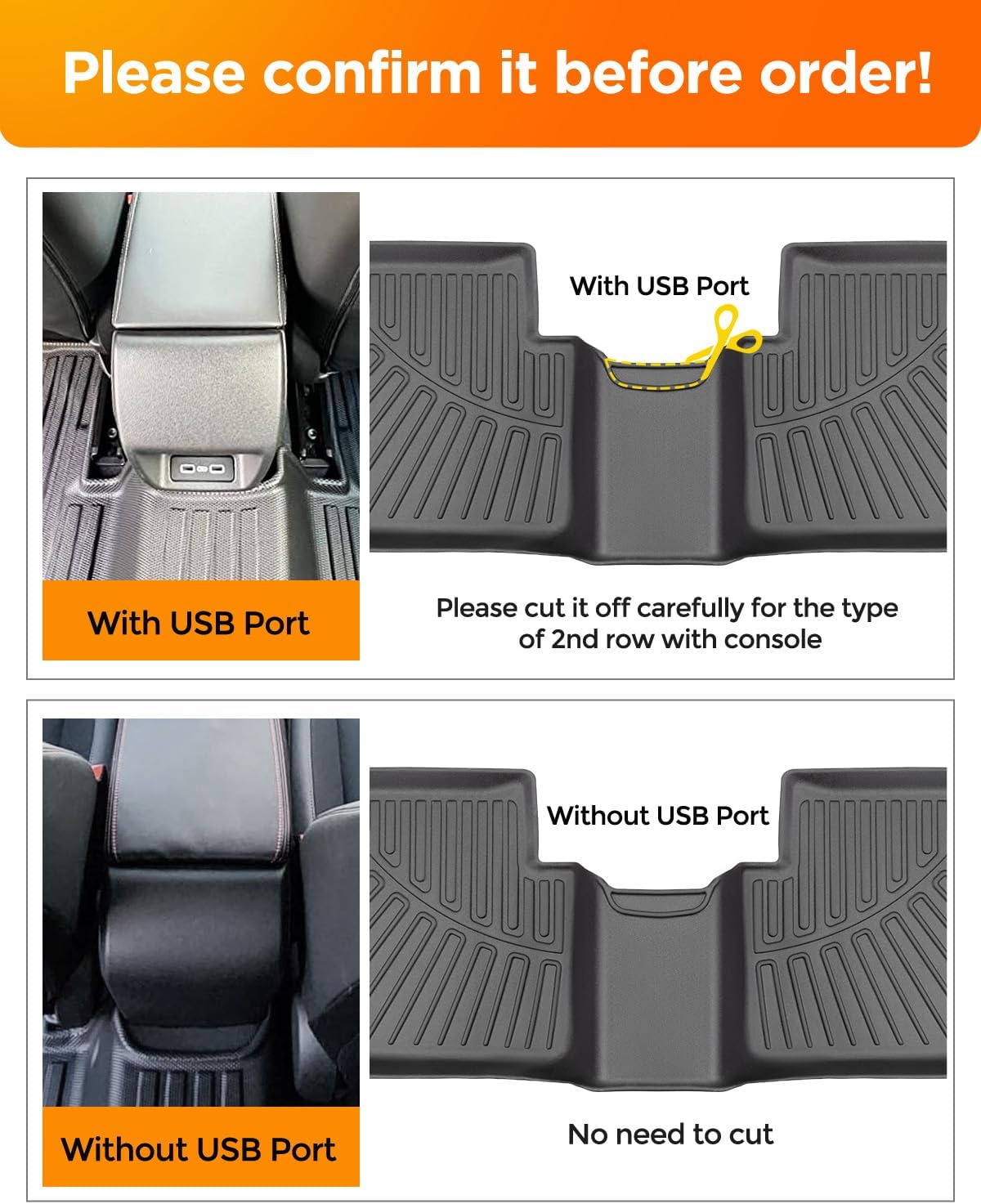 Please confirm it before order!

With USB Port

With USB Port

Please cut it off carefully for the type of 2nd row with console

Without USB Port

Without USB Port

No need to cut