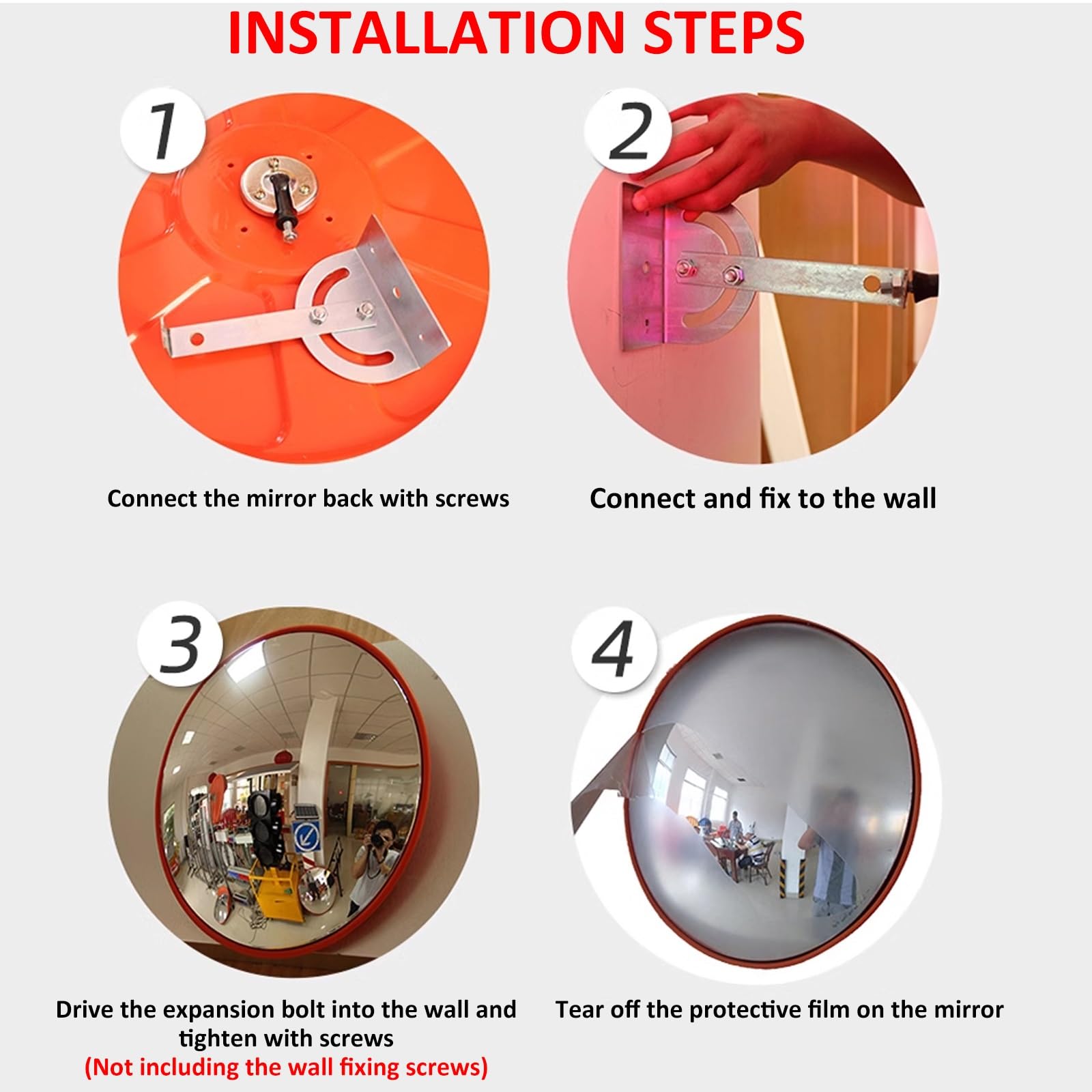 INSTALLATION STEPS

1

Connect the mirror back with screws

2

Connect and fix to the wall

3

Drive the expansion bolt into the wall and tighten with screws
(Not including the wall fixing screws)

4

Tear off the protective film on the mirror