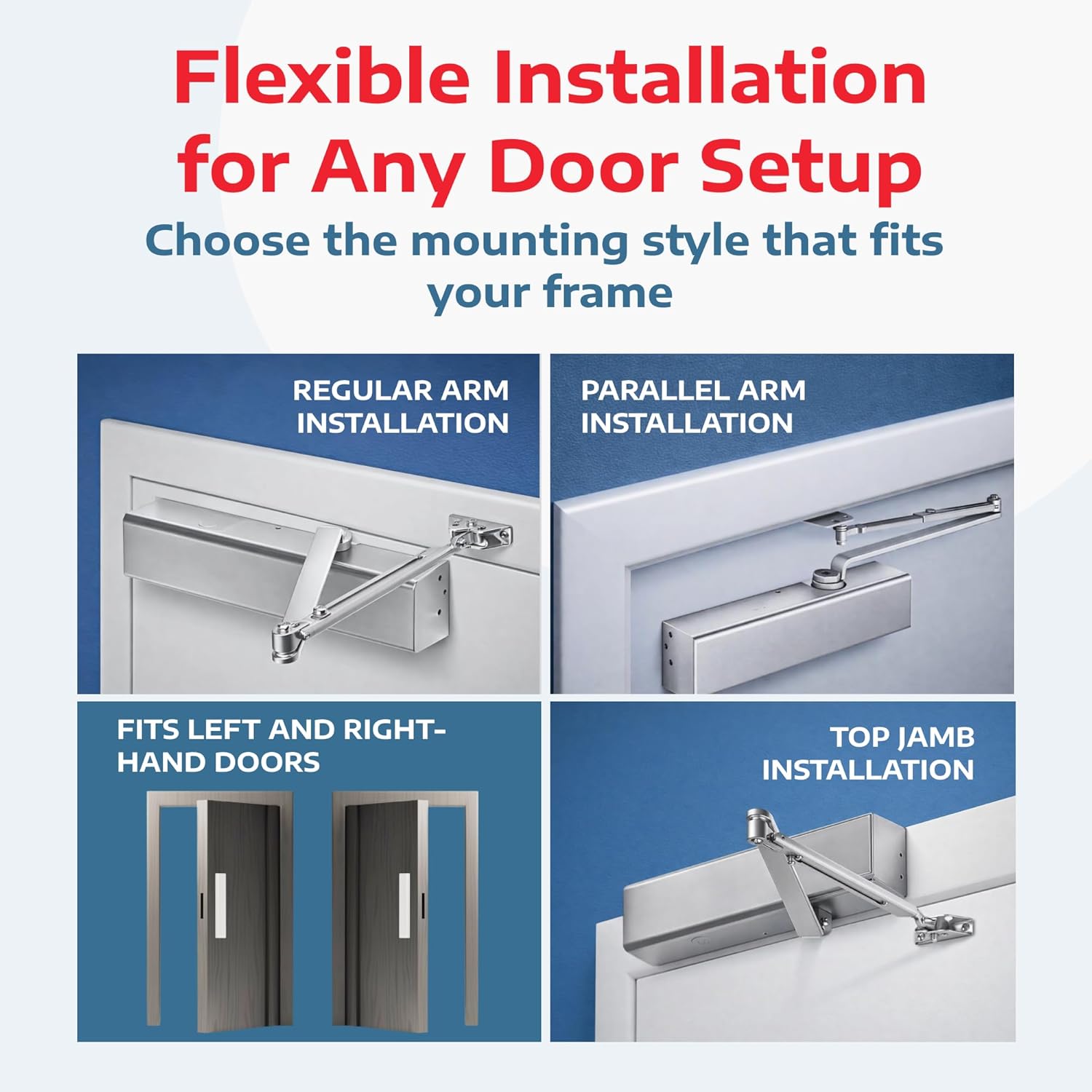 Flexible Installation for Any Door Setup

Choose the mounting style that fits your frame

REGULAR ARM INSTALLATION

PARALLEL ARM INSTALLATION

FITS LEFT AND RIGHT-HAND DOORS

TOP JAMB INSTALLATION