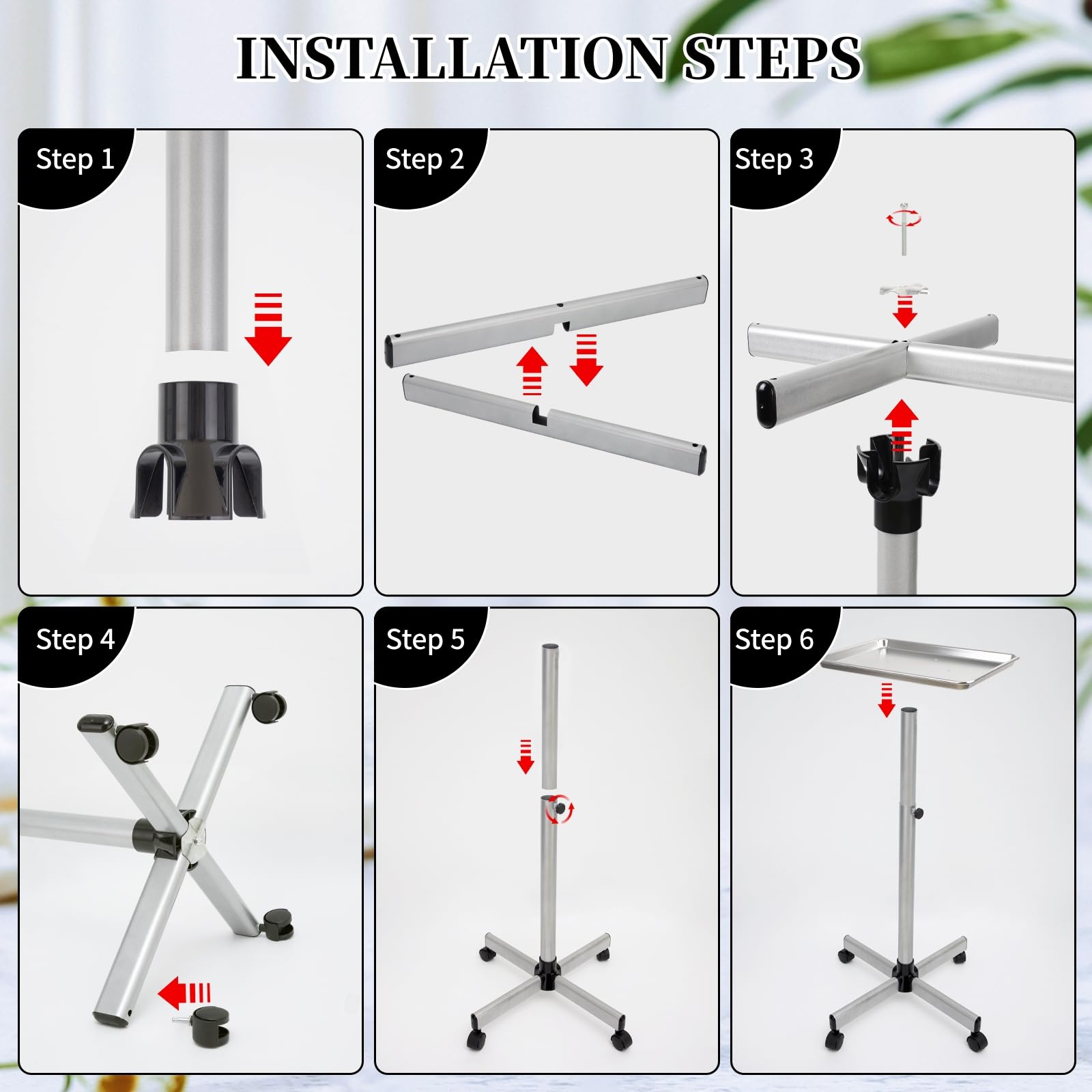 INSTALLATION STEPS

Step 1

Step 2

Step 3

Step 4

Step 5

Step 6