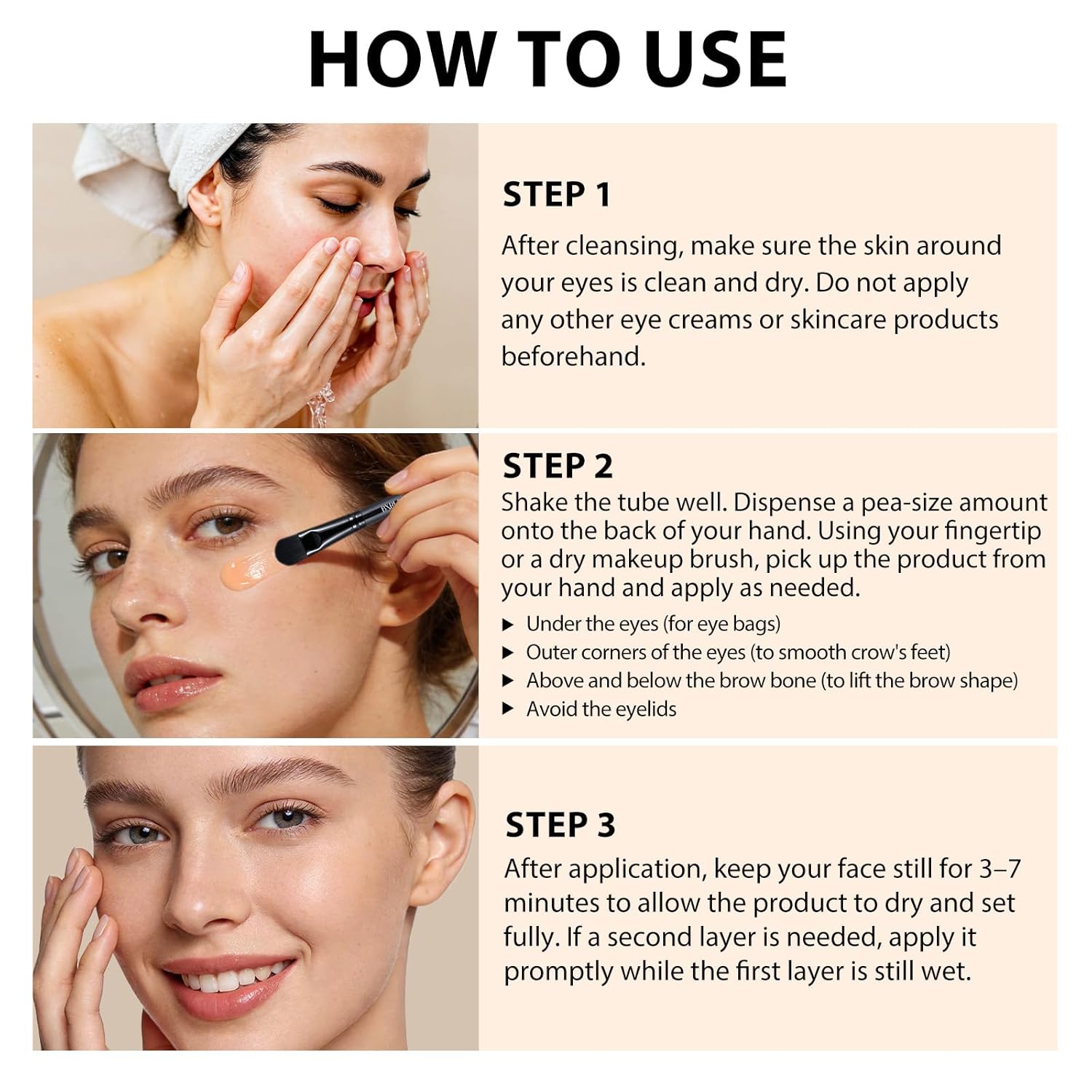 HOW TO USE

STEP 1

After cleansing, make sure the skin around your eyes is clean and dry. Do not apply any other eye creams or skincare products beforehand.

STEP 2

Shake the tube well. Dispense a pea-size amount onto the back of your hand. Using your fingertip or a dry makeup brush, pick up the product from your hand and apply as needed.

▶ Under the eyes (for eye bags)
▶ Outer corners of the eyes (to smooth crow's feet)
▶ Above and below the brow bone (to lift the brow shape)
▶ Avoid the eyelids

STEP 3

After application, keep your face still for 3–7 minutes to allow the product to dry and set fully. If a second layer is needed, apply it promptly while the first layer is still wet.