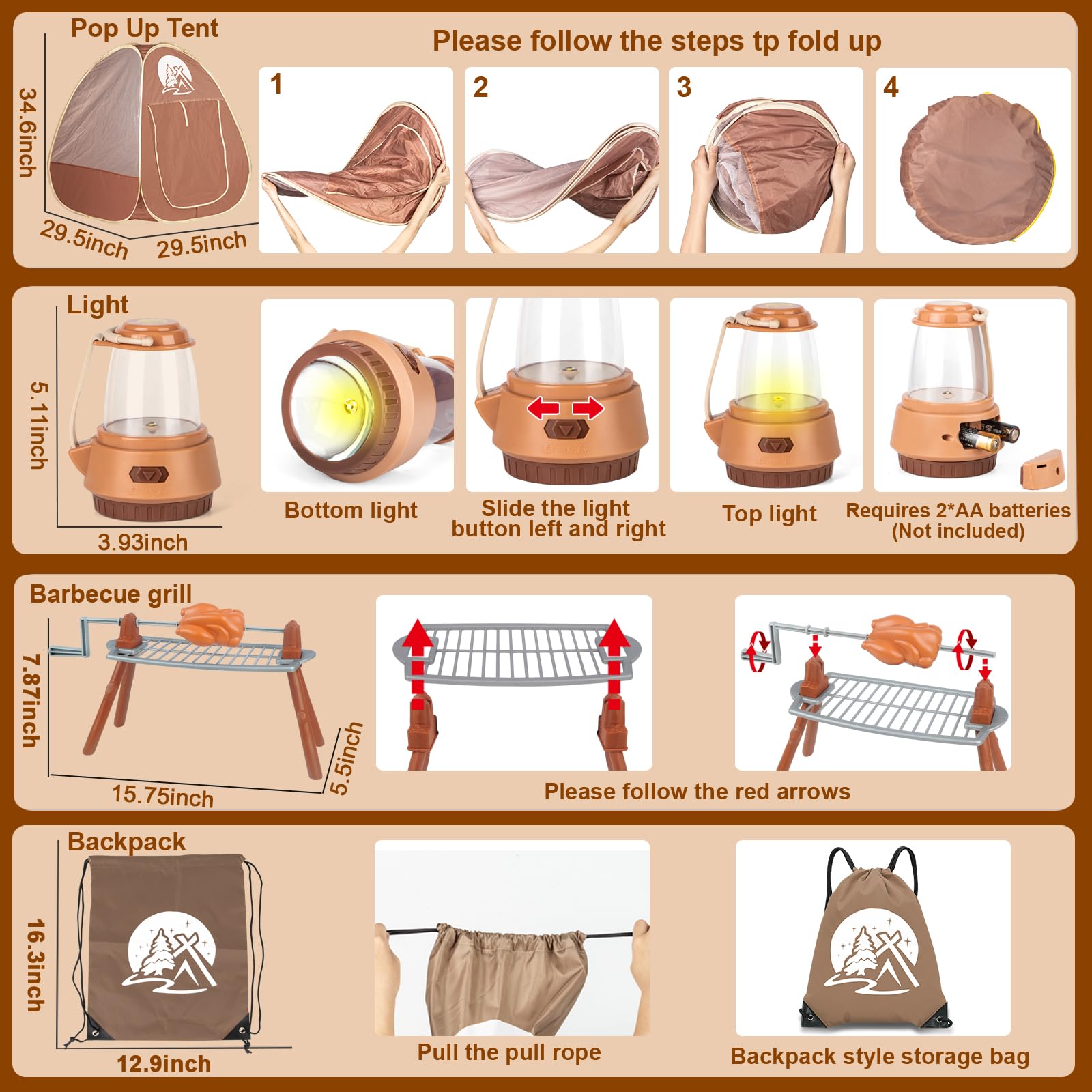 Pop Up Tent

34.6inch

29.5inch

29.5inch

Please follow the steps tp fold up

1

2

3

4

Light

5.11inch

3.93inch

Bottom light

Slide the light button left and right

Top light

Requires 2*AA batteries (Not included)

Barbecue grill

7.87inch

15.75inch

5.5inch

Please follow the red arrows

Backpack

16.3inch

12.9inch

Pull the pull rope

Backpack style storage bag