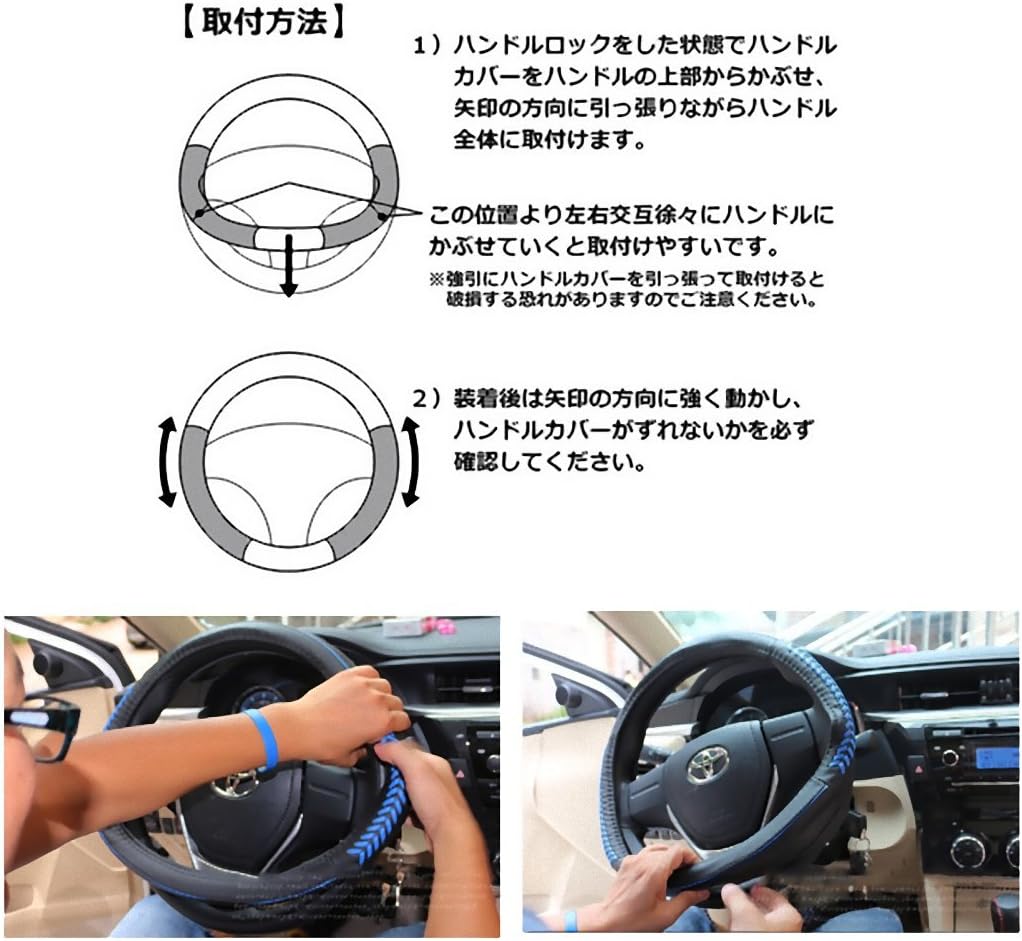 【取付方法】

1）ハンドルロックをした状態でハンドルカバーをハンドルの上部からかぶせ、矢印の方向に引っ張りながらハンドル全体に取付けます。

この位置より左右交互徐々にハンドルにかぶせていくと取付けやすいです。
※強引にハンドルカバーを引っ張って取付けると破損する恐れがありますのでご注意ください。

2）装着後は矢印の方向に強く動かし、ハンドルカバーがずれないかを必ず確認してください。